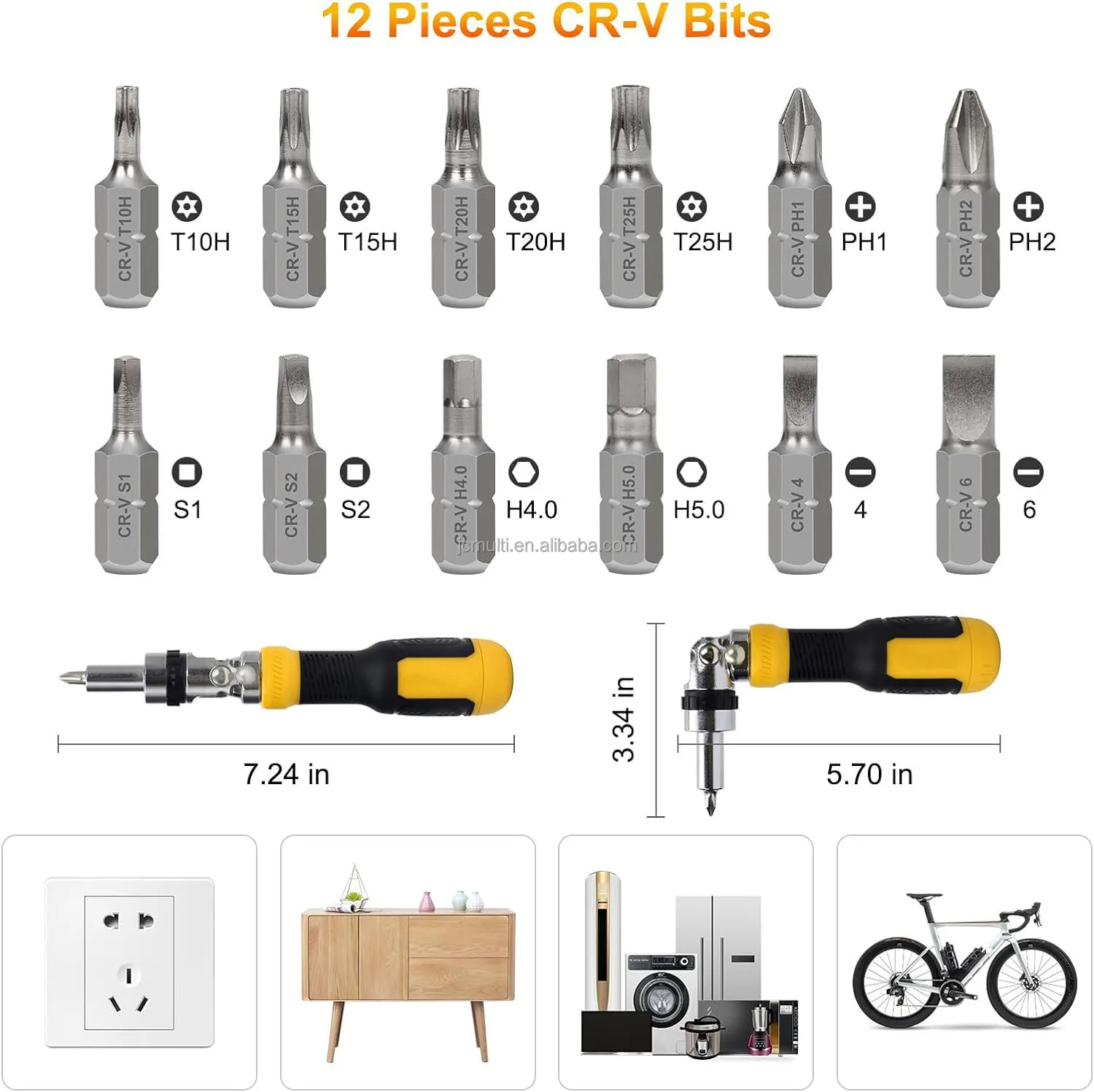 12 Pieces CR-V Bits

CR-V T10H T10H
CR-V T15H T15H
CR-V T20H T20H
CR-V T25H T25H
CR-V PH1 PH1
CR-V PH2 PH2

CR-V S1 S1
CR-V S2 S2
CR-V H4.0 H4.0
CR-V H5.0 H5.0
CR-V 4 4
CR-V 6 6

jcmulti.en.alibaba.com

7.24 in
3.34 in
5.70 in