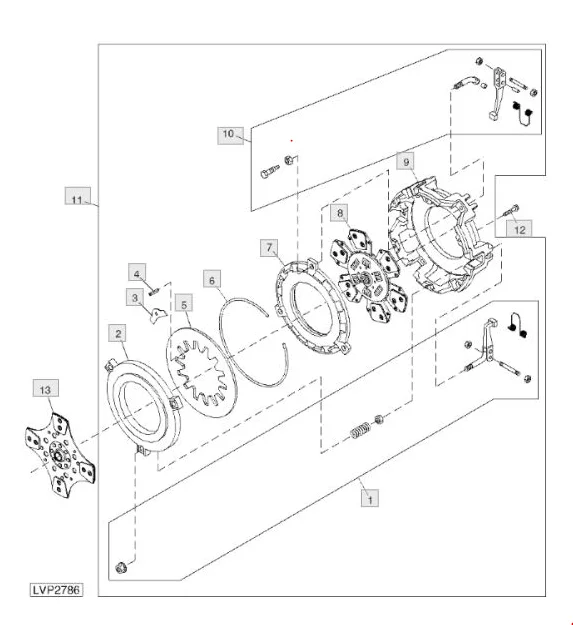 10
9
11
8
12
7
4
6
3
5
2
13
1
LVP2786