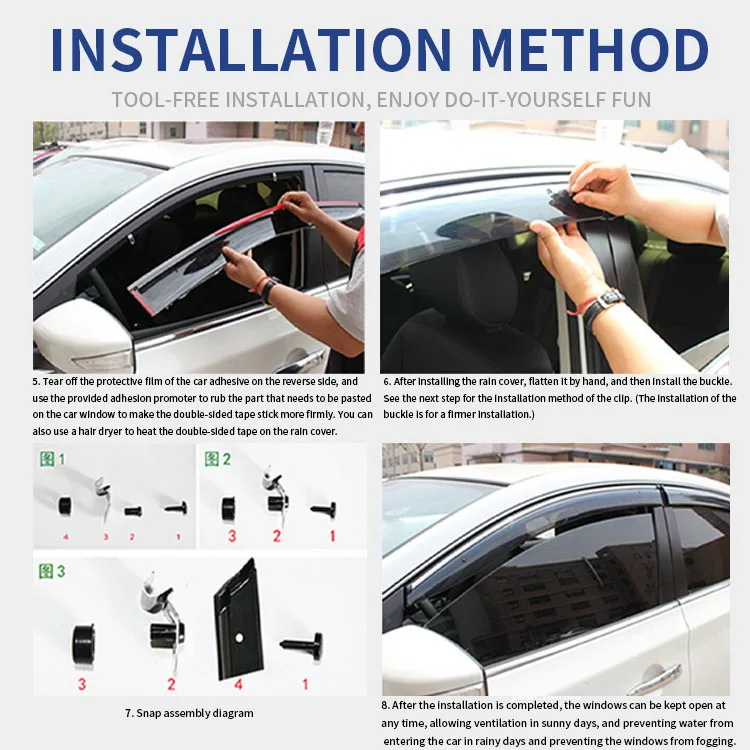 INSTALLATION METHOD

TOOL-FREE INSTALLATION, ENJOY DO-IT-YOURSELF FUN

5. Tear off the protective film of the car adhesive on the reverse side, and use the provided adhesion promoter to rub the part that needs to be pasted on the car window to make the double-sided tape stick more firmly. You can also use a hair dryer to heat the double-sided tape on the rain cover.

6. After installing the rain cover, flatten it by hand, and then install the buckle. See the next step for the installation method of the clip. (The installation of the buckle is for a firmer installation.)

图 1

4 3 2 1

图 2

3 2 1

图 3

3 2 4 1

7. Snap assembly diagram

8. After the installation is completed, the windows can be kept open at any time, allowing ventilation in sunny days, and preventing water from entering the car in rainy days and preventing the windows from fogging.