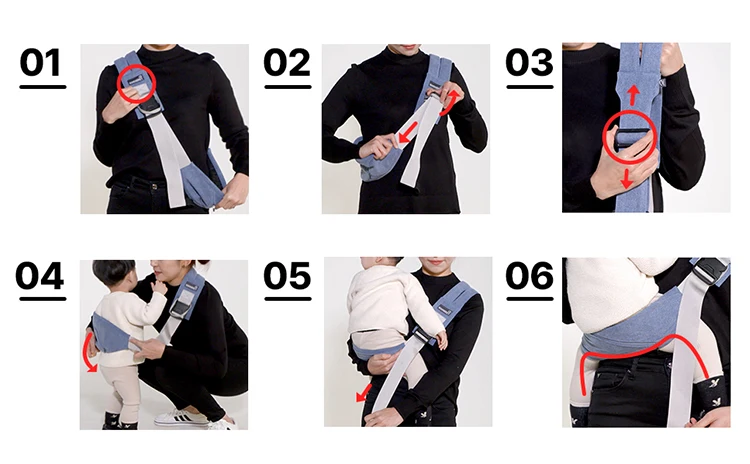 01

02

03

04

05

06