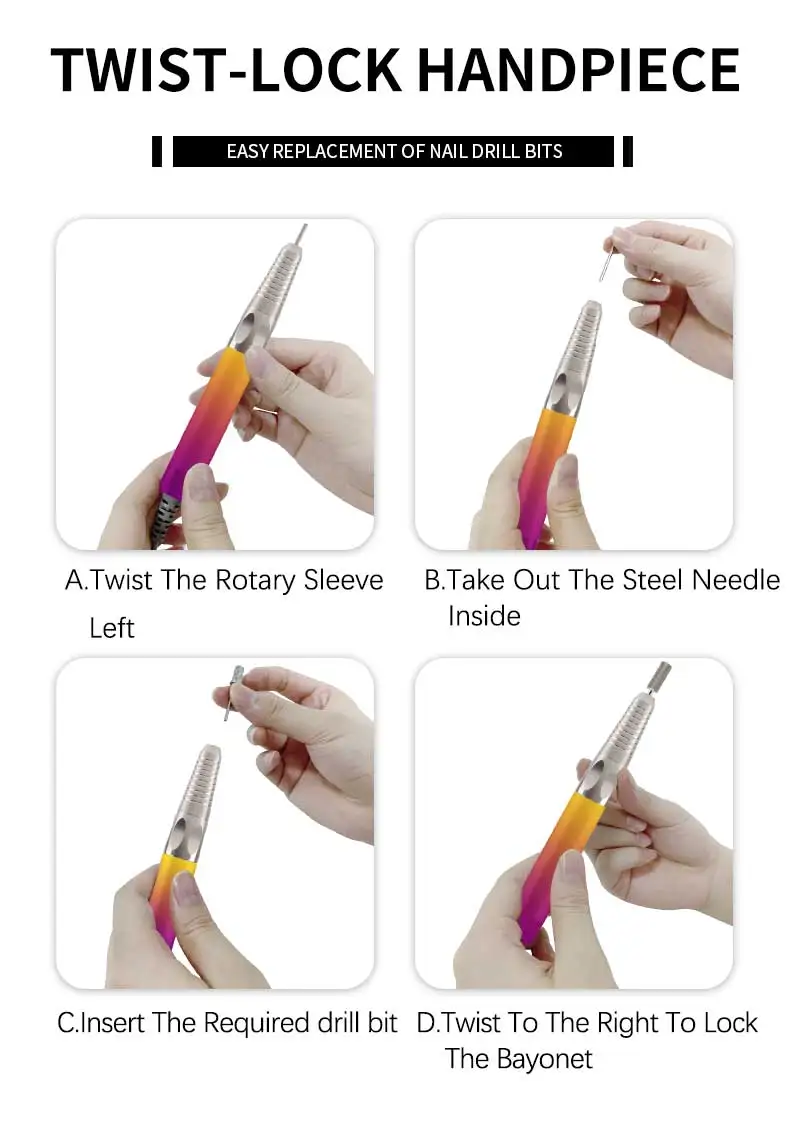 TWIST-LOCK HANDPIECE

EASY REPLACEMENT OF NAIL DRILL BITS

A.Twist The Rotary Sleeve Left

B.Take Out The Steel Needle Inside

C.Insert The Required drill bit

D.Twist To The Right To Lock The Bayonet