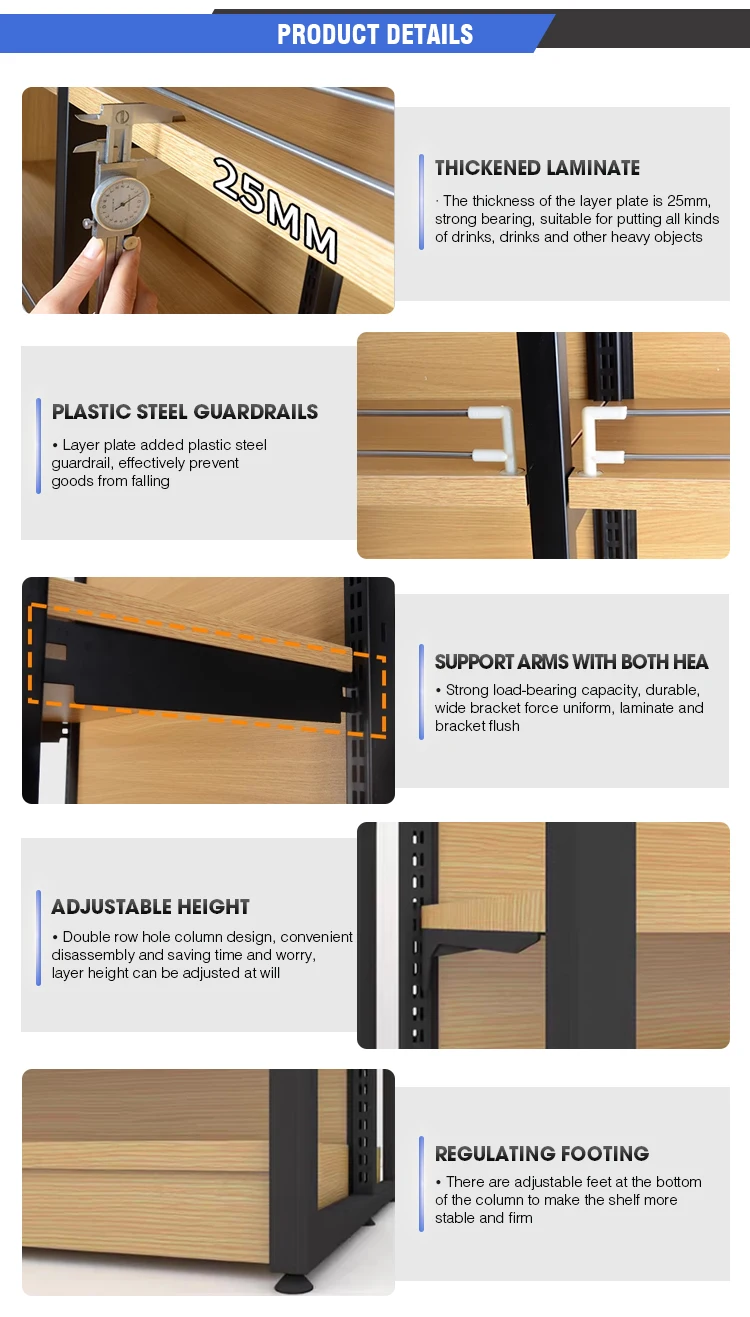 PRODUCT DETAILS

25MM

THICKENED LAMINATE

· The thickness of the layer plate is 25mm, strong bearing, suitable for putting all kinds of drinks, drinks and other heavy objects

PLASTIC STEEL GUARDRAILS

• Layer plate added plastic steel guardrail, effectively prevent goods from falling

SUPPORT ARMS WITH BOTH HEA

• Strong load-bearing capacity, durable, wide bracket force uniform, laminate and bracket flush

ADJUSTABLE HEIGHT

• Double row hole column design, convenient disassembly and saving time and worry, layer height can be adjusted at will

REGULATING FOOTING

• There are adjustable feet at the bottom of the column to make the shelf more stable and firm