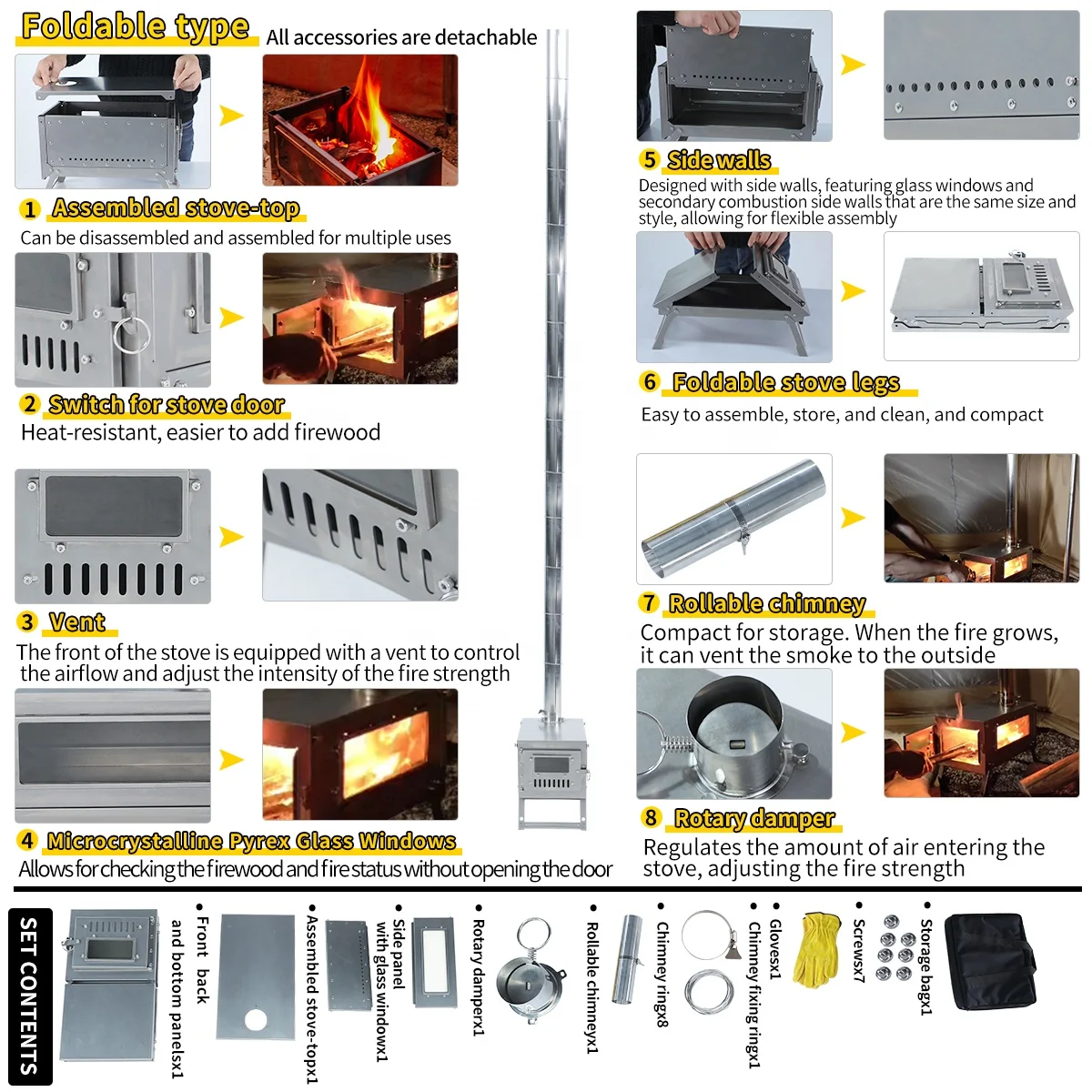 Foldable type All accessories are detachable

1 Assembled stove-top
Can be disassembled and assembled for multiple uses

2 Switch for stove door
Heat-resistant, easier to add firewood

3 Vent
The front of the stove is equipped with a vent to control the airflow and adjust the intensity of the fire strength

4 Microcrystalline Pyrex Glass Windows
Allows for checking the firewood and fire status without opening the door

5 Side walls
Designed with side walls, featuring glass windows and secondary combustion side walls that are the same size and style, allowing for flexible assembly

6 Foldable stove legs
Easy to assemble, store, and clean, and compact

7 Rollable chimney
Compact for storage. When the fire grows, it can vent the smoke to the outside

8 Rotary damper
Regulates the amount of air entering the stove, adjusting the fire strength

SET CONTENTS
• Front back and bottom panelsx1
• Assembled stove-topx1
• Side panel with glass windowx1
• Rotary damperx1
• Rollable chimneyx1
• Chimney ringx8
• Chimney fixing ringx1
• Glovesx1
• Screwsx7
• Storage bagx1