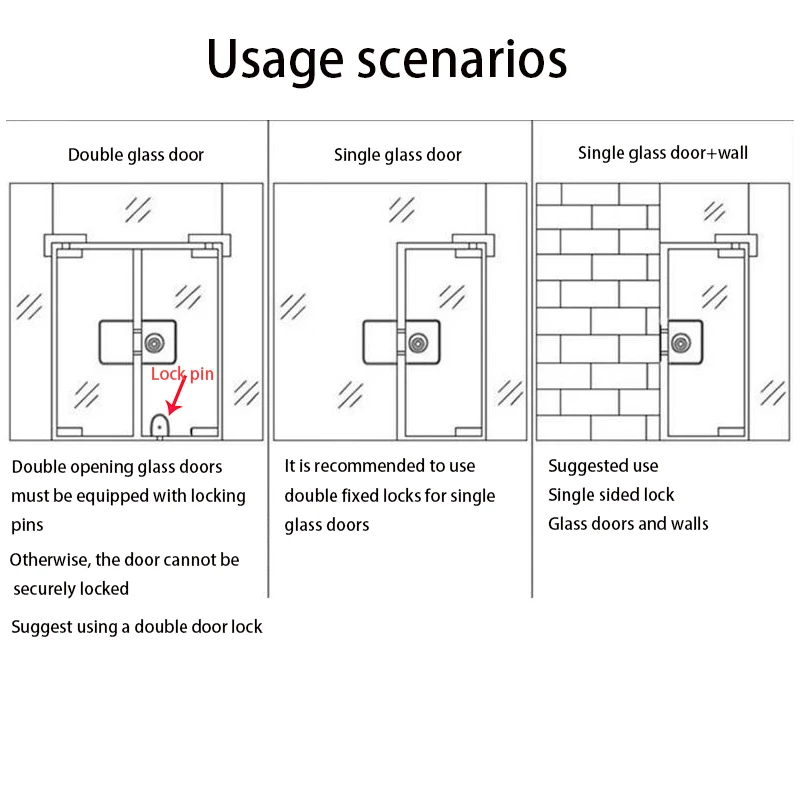 Usage scenarios

Double glass door

Lock pin

Double opening glass doors must be equipped with locking pins

Otherwise, the door cannot be securely locked

Suggest using a double door lock

Single glass door

It is recommended to use double fixed locks for single glass doors

Single glass door+wall

Suggested use
Single sided lock
Glass doors and walls