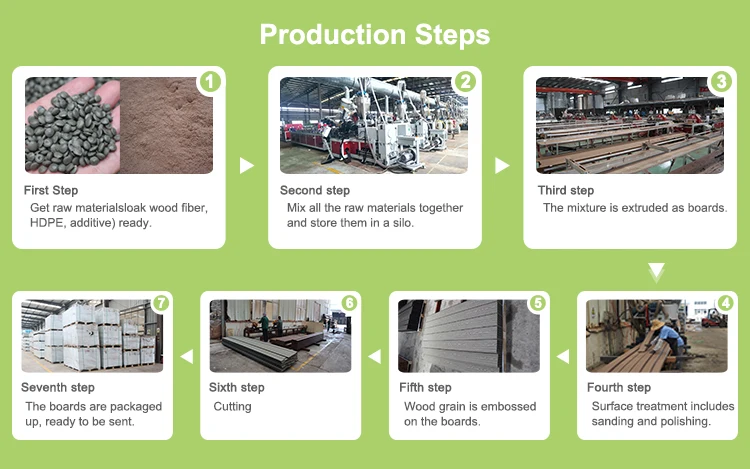 Production Steps

1
First Step
Get raw materialsloak wood fiber, HDPE, additive) ready.

2
Second step
Mix all the raw materials together and store them in a silo.

3
Third step
The mixture is extruded as boards.

4
Fourth step
Surface treatment includes sanding and polishing.

5
Fifth step
Wood grain is embossed on the boards.

6
Sixth step
Cutting

7
Seventh step
The boards are packaged up, ready to be sent.