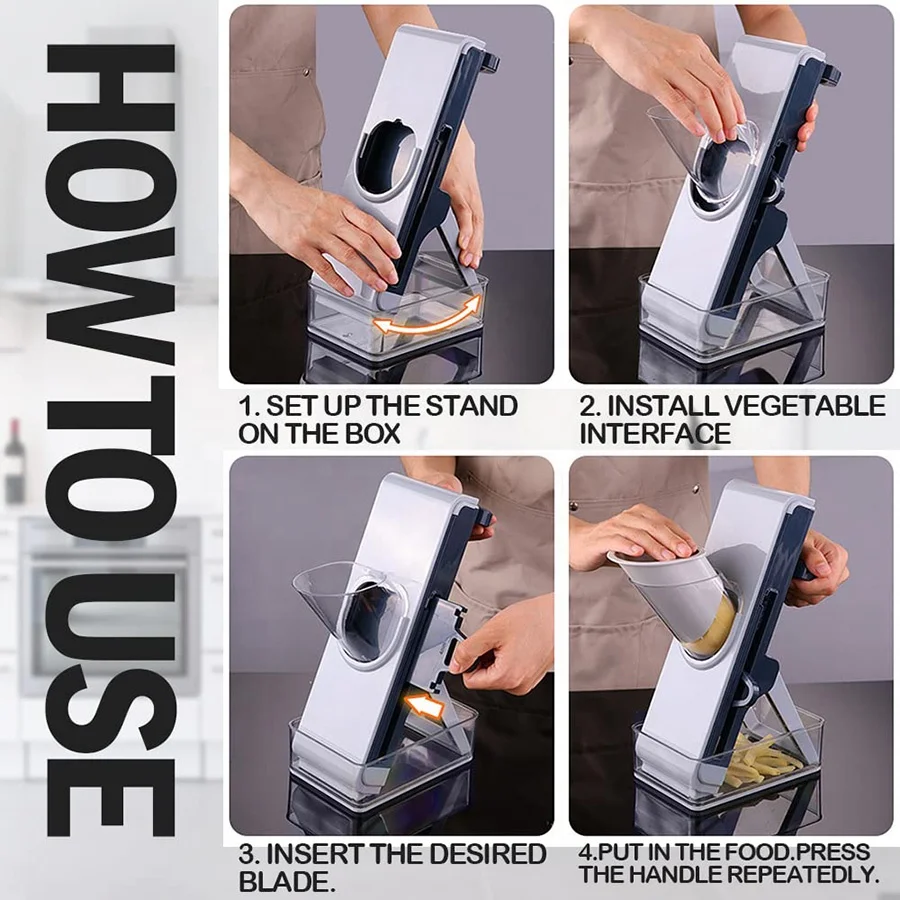 HOW TO USE

1. SET UP THE STAND ON THE BOX

2. INSTALL VEGETABLE INTERFACE

3. INSERT THE DESIRED BLADE.

4.PUT IN THE FOOD.PRESS THE HANDLE REPEATEDLY.