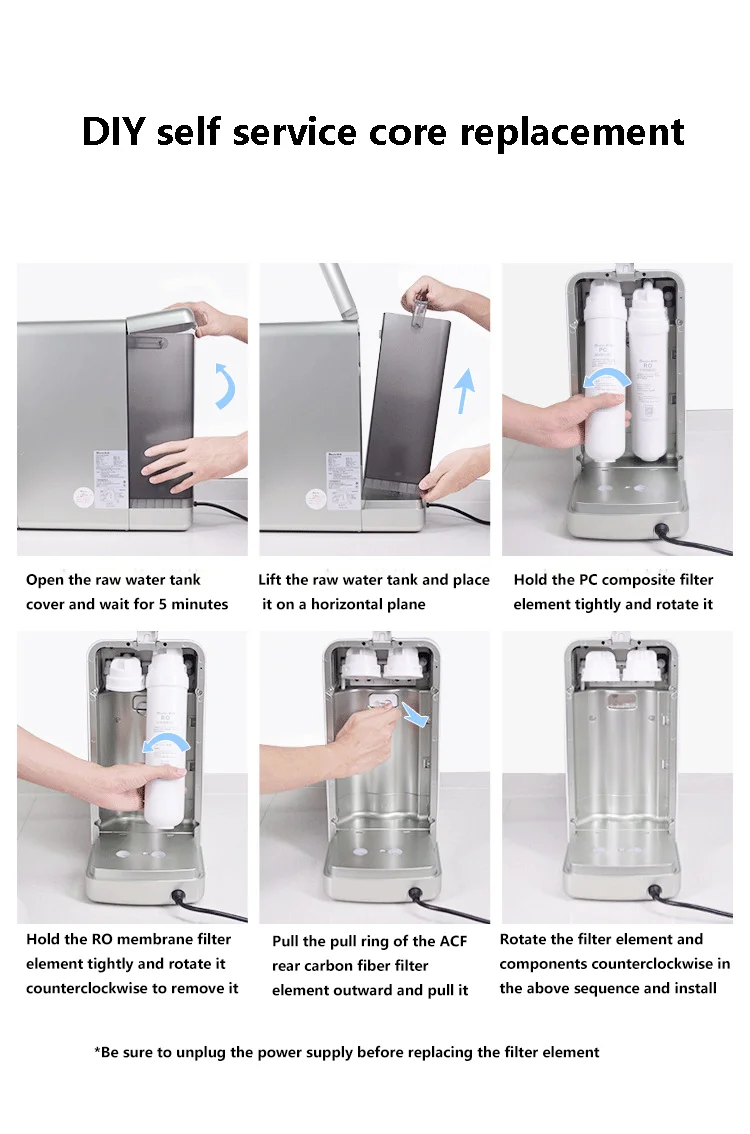 DIY self service core replacement

PC

RO

Open the raw water tank cover and wait for 5 minutes

Lift the raw water tank and place it on a horizontal plane

Hold the PC composite filter element tightly and rotate it

RO

Hold the RO membrane filter element tightly and rotate it counterclockwise to remove it

Pull the pull ring of the ACF rear carbon fiber filter element outward and pull it

Rotate the filter element and components counterclockwise in the above sequence and install

*Be sure to unplug the power supply before replacing the filter element