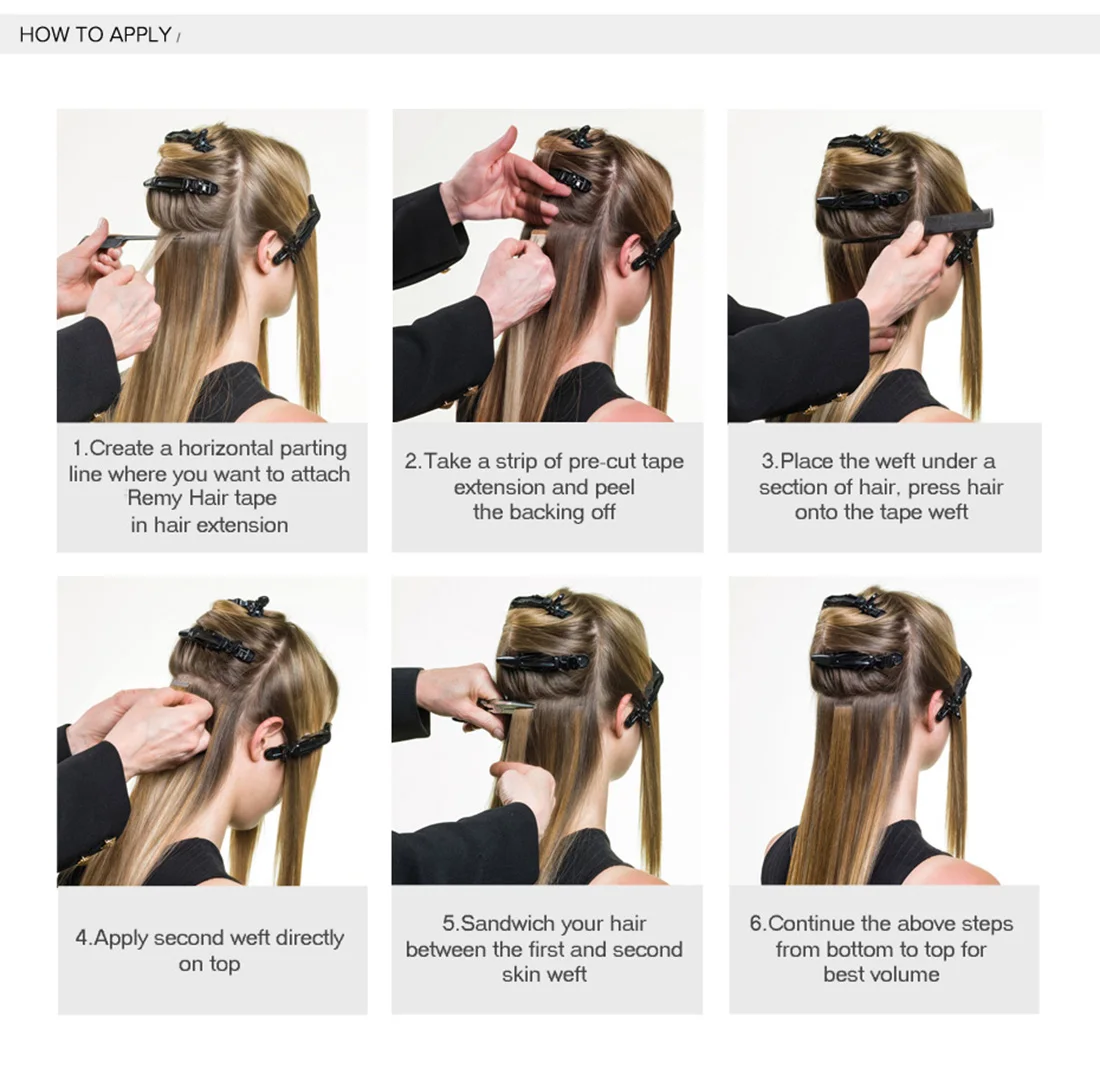 HOW TO APPLY /

1.Create a horizontal parting line where you want to attach Remy Hair tape in hair extension

2.Take a strip of pre-cut tape extension and peel the backing off

3.Place the weft under a section of hair, press hair onto the tape weft

4.Apply second weft directly on top

5.Sandwich your hair between the first and second skin weft

6.Continue the above steps from bottom to top for best volume