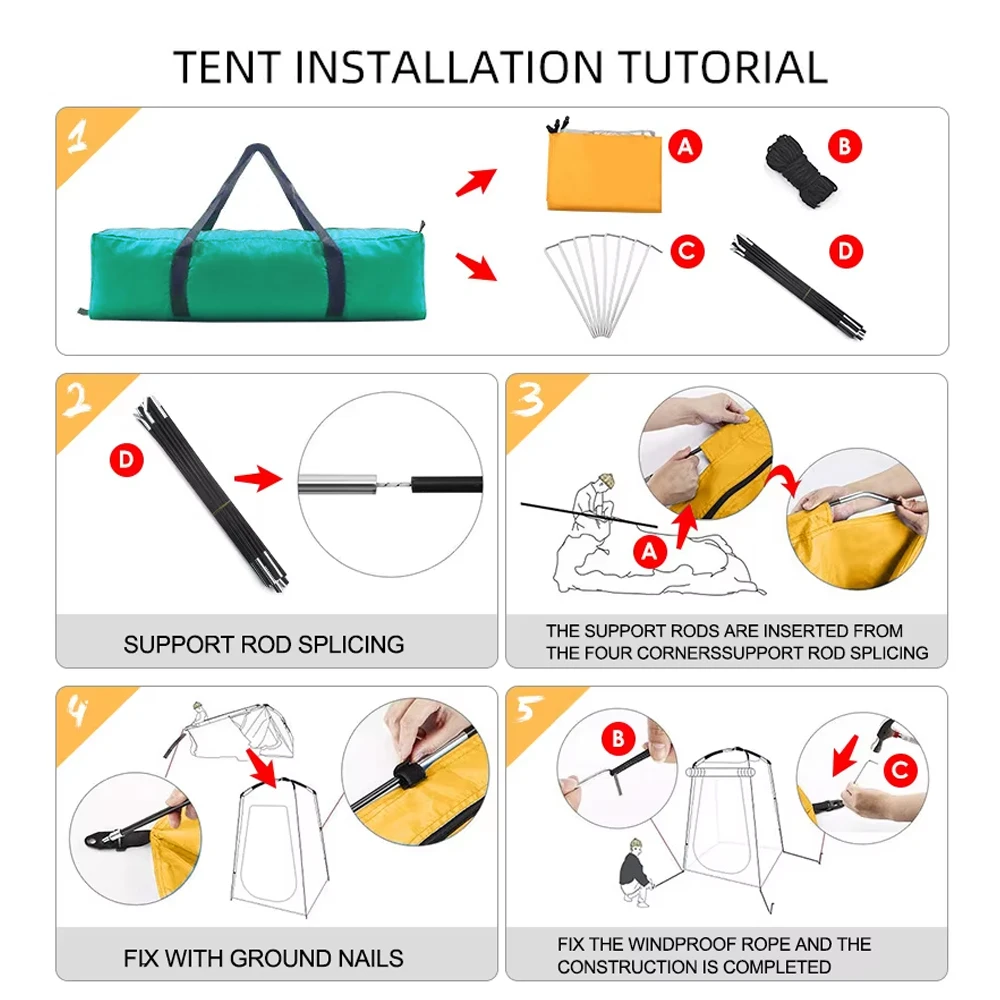 TENT INSTALLATION TUTORIAL

1

A

B

C

D

2

D

SUPPORT ROD SPLICING

3

A

THE SUPPORT RODS ARE INSERTED FROM THE FOUR CORNERSSUPPORT ROD SPLICING

4

FIX WITH GROUND NAILS

5

B

C

FIX THE WINDPROOF ROPE AND THE CONSTRUCTION IS COMPLETED