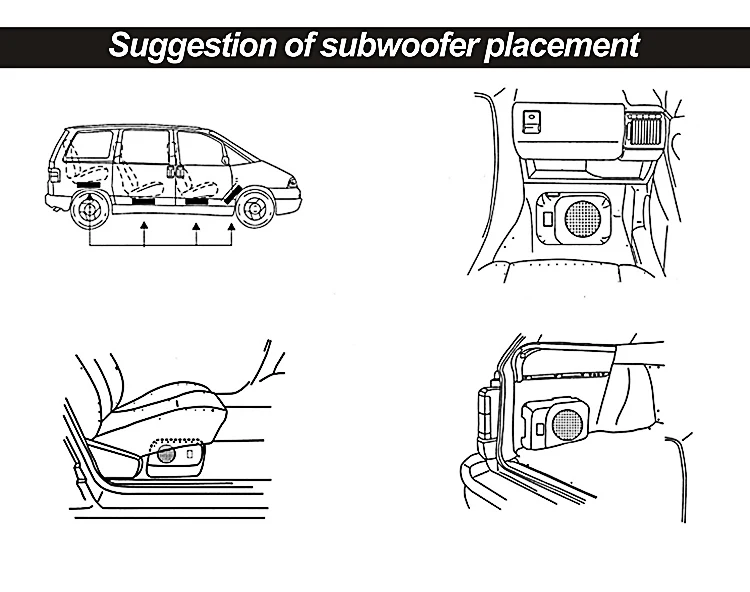 Suggestion of subwoofer placement