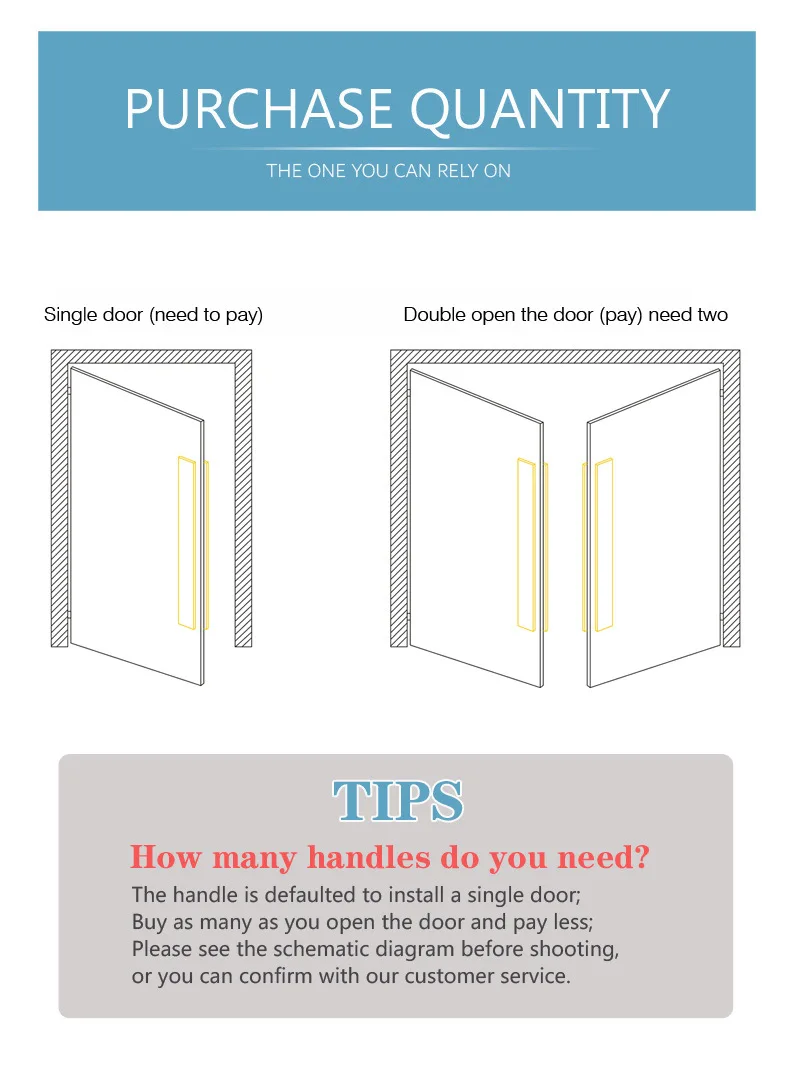 PURCHASE QUANTITY

THE ONE YOU CAN RELY ON

Single door (need to pay)

Double open the door (pay) need two

TIPS

How many handles do you need?

The handle is defaulted to install a single door;
Buy as many as you open the door and pay less;
Please see the schematic diagram before shooting,
or you can confirm with our customer service.