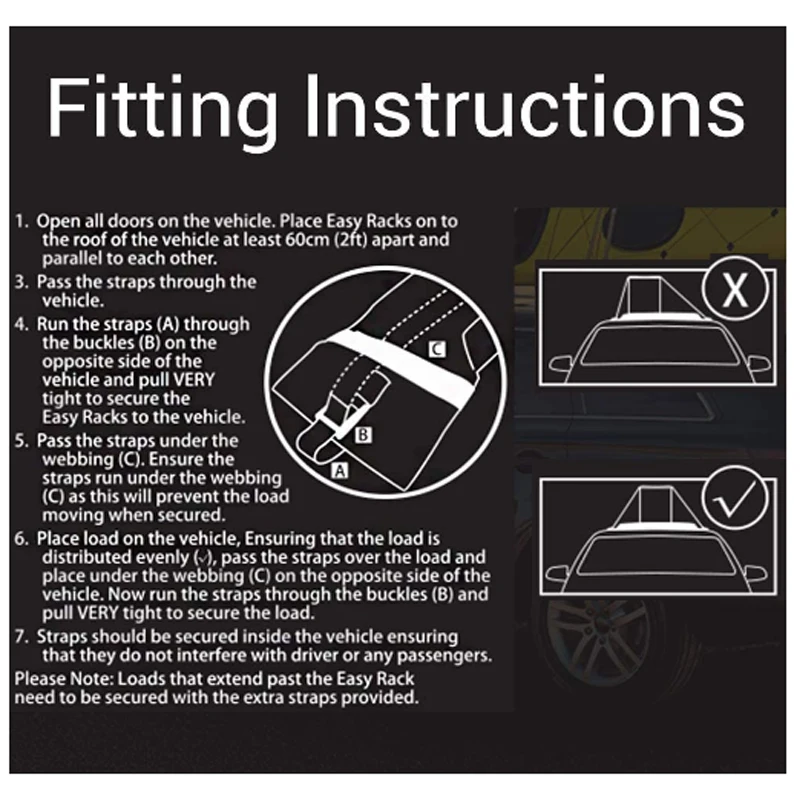 Fitting Instructions

1. Open all doors on the vehicle. Place Easy Racks on to the roof of the vehicle at least 60cm (2ft) apart and parallel to each other.

3. Pass the straps through the vehicle.

4. Run the straps (A) through the buckles (B) on the opposite side of the vehicle and pull VERY tight to secure the Easy Racks to the vehicle.

5. Pass the straps under the webbing (C). Ensure the straps run under the webbing (C) as this will prevent the load moving when secured.

6. Place load on the vehicle, Ensuring that the load is distributed evenly (✓), pass the straps over the load and place under the webbing (C) on the opposite side of the vehicle. Now run the straps through the buckles (B) and pull VERY tight to secure the load.

7. Straps should be secured inside the vehicle ensuring that they do not interfere with driver or any passengers.

Please Note: Loads that extend past the Easy Rack need to be secured with the extra straps provided.

C

B

A

X

✓