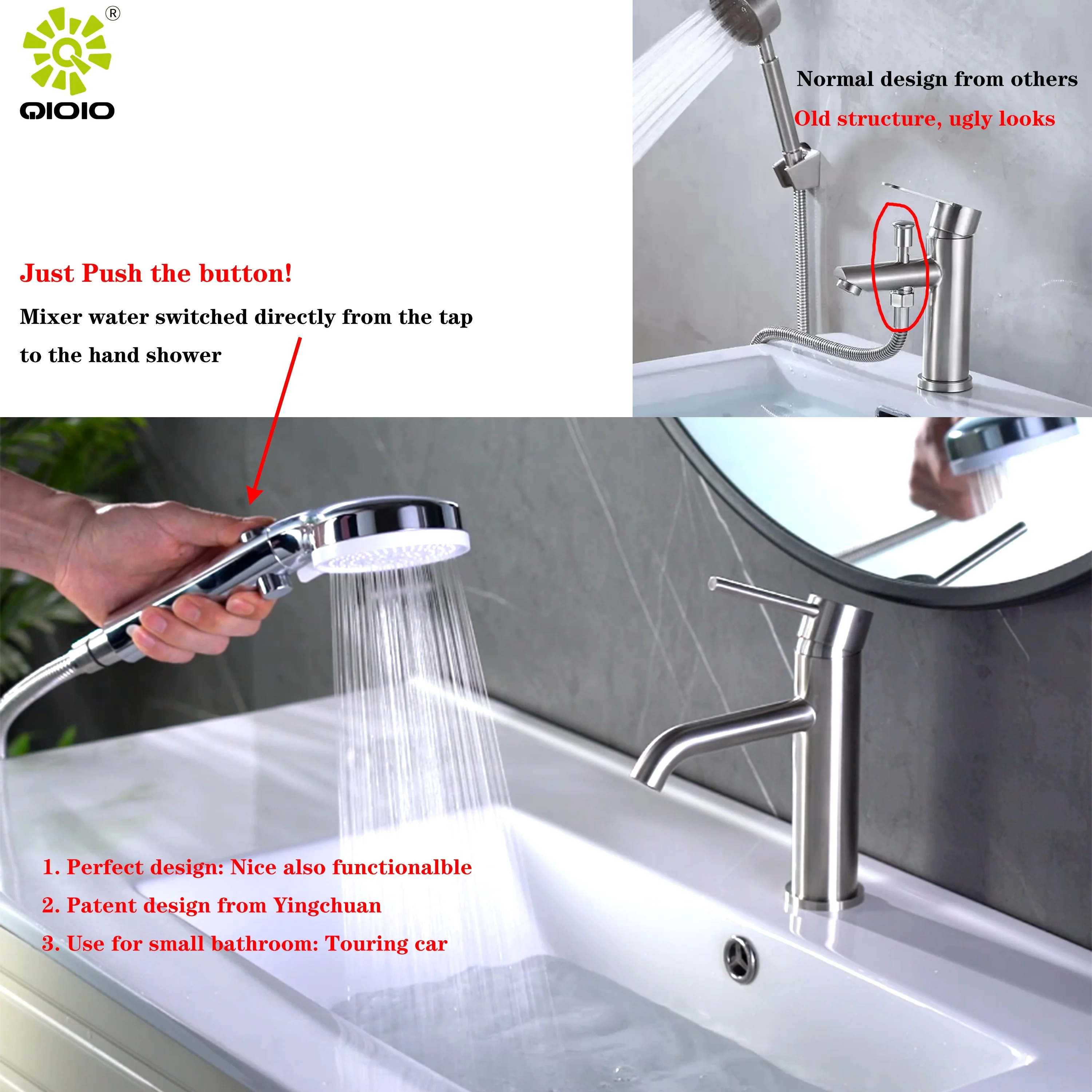 ®
QIOIO

Normal design from others
Old structure, ugly looks

Just Push the button!
Mixer water switched directly from the tap to the hand shower

1. Perfect design: Nice also functionalble
2. Patent design from Yingchuan
3. Use for small bathroom: Touring car