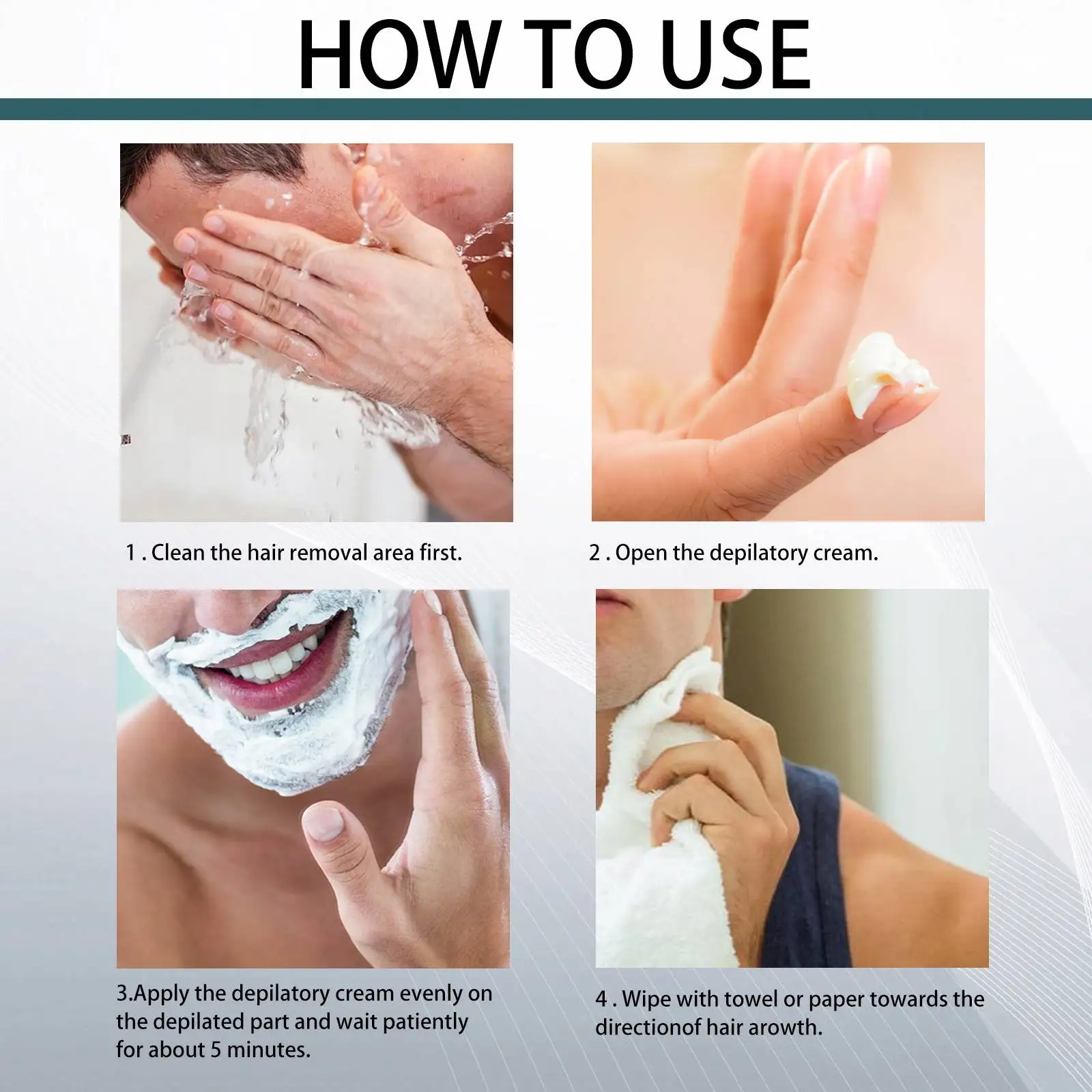 HOW TO USE

1 . Clean the hair removal area first.

2 . Open the depilatory cream.

3.Apply the depilatory cream evenly on the depilated part and wait patiently for about 5 minutes.

4 . Wipe with towel or paper towards the directionof hair arowth.