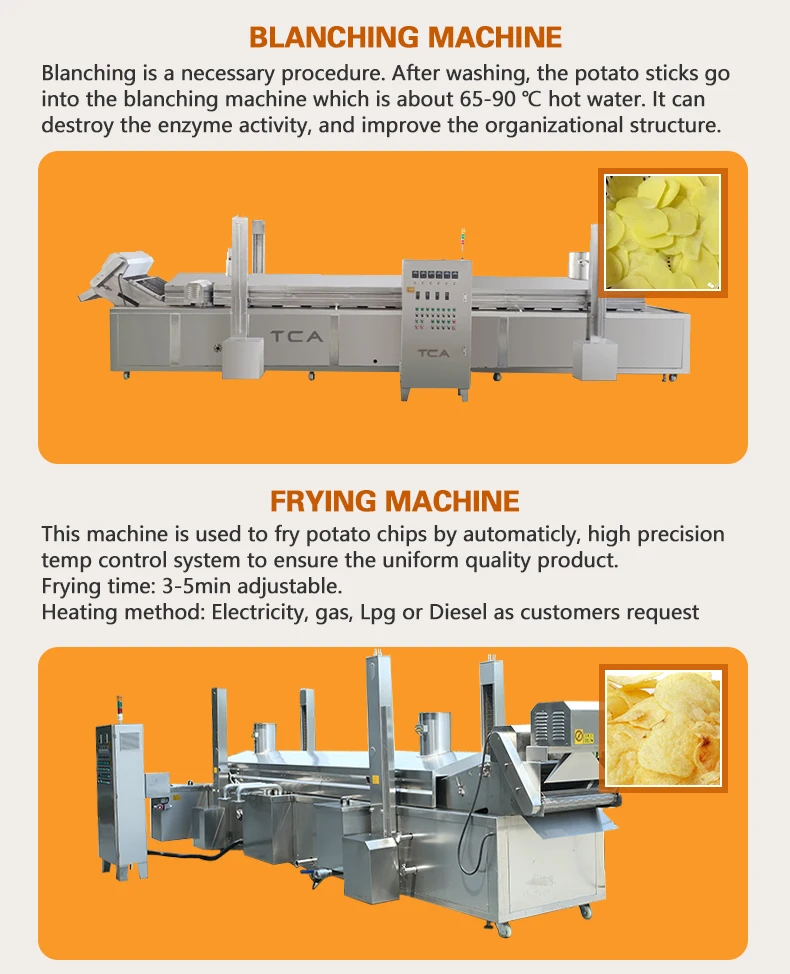 BLANCHING MACHINE

Blanching is a necessary procedure. After washing, the potato sticks go into the blanching machine which is about 65-90 ℃ hot water. It can destroy the enzyme activity, and improve the organizational structure.

TCA

TCA

FRYING MACHINE

This machine is used to fry potato chips by automaticly, high precision temp control system to ensure the uniform quality product.
Frying time: 3-5min adjustable.
Heating method: Electricity, gas, Lpg or Diesel as customers request