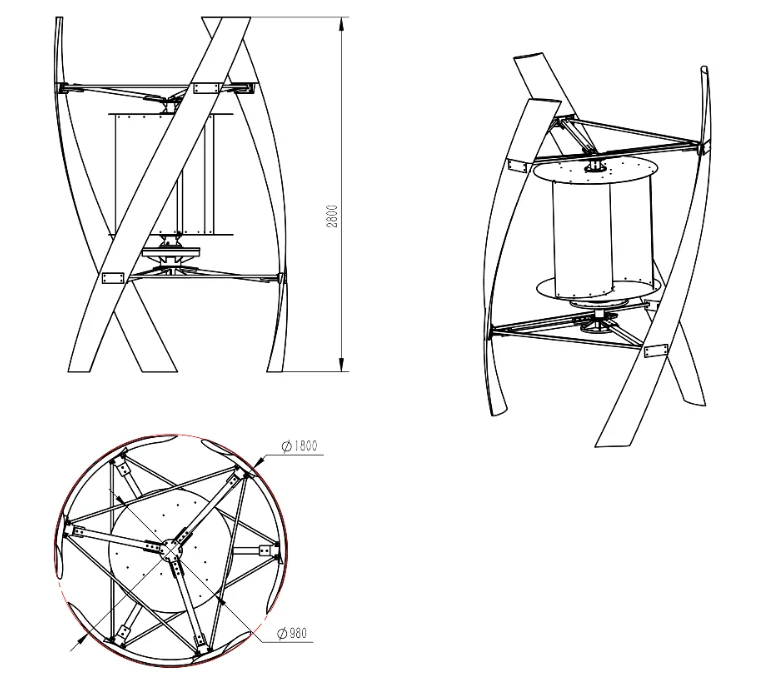 2800

$\varnothing 1800$

$\varnothing 980$