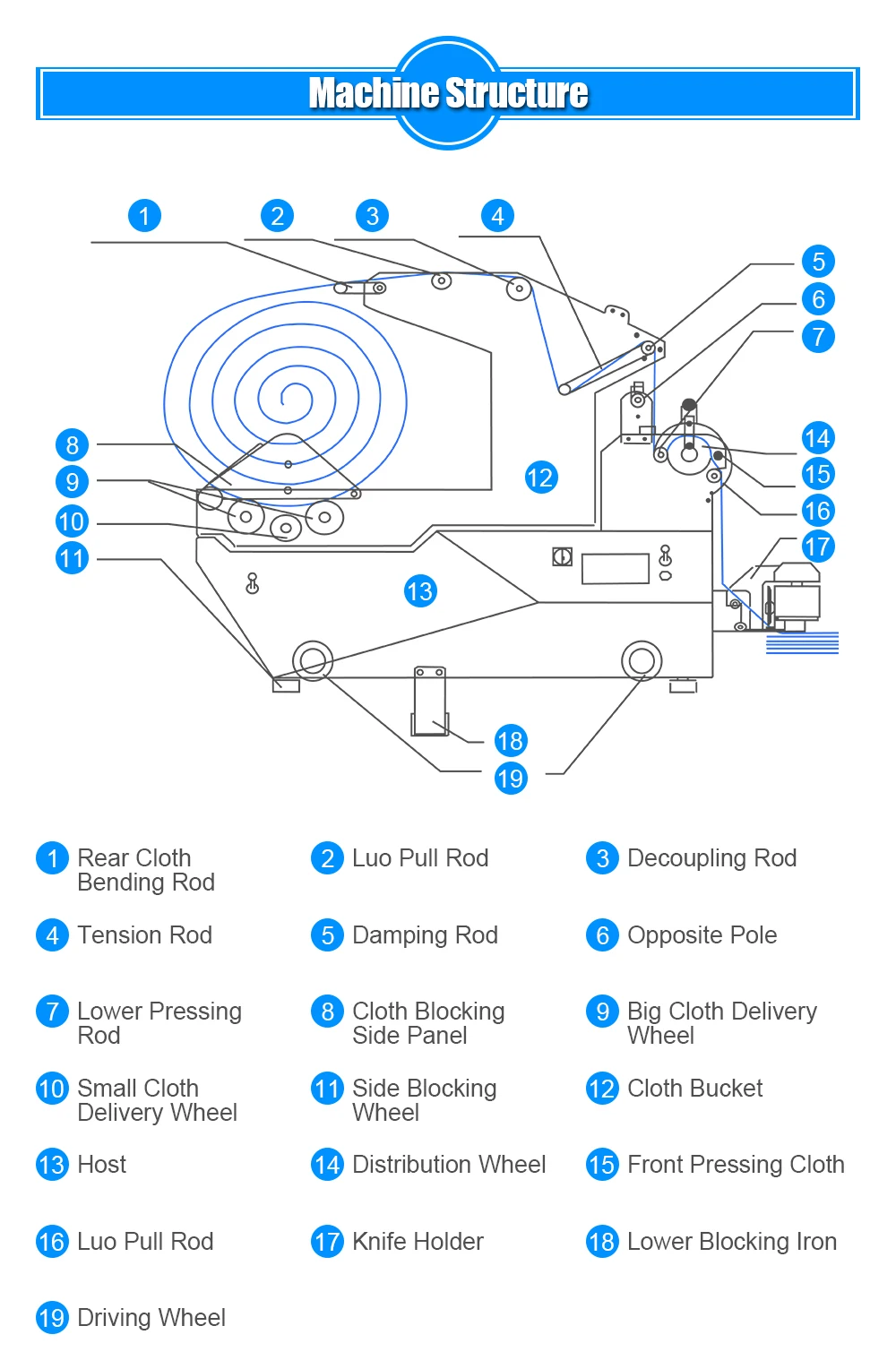 Machine Structure

1 2 3 4 5 6 7 8 9 10 11 12 13 14 15 16 17 18 19

1 Rear Cloth Bending Rod

2 Luo Pull Rod

3 Decoupling Rod

4 Tension Rod

5 Damping Rod

6 Opposite Pole

7 Lower Pressing Rod

8 Cloth Blocking Side Panel

9 Big Cloth Delivery Wheel

10 Small Cloth Delivery Wheel

11 Side Blocking Wheel

12 Cloth Bucket

13 Host

14 Distribution Wheel

15 Front Pressing Cloth

16 Luo Pull Rod

17 Knife Holder

18 Lower Blocking Iron

19 Driving Wheel