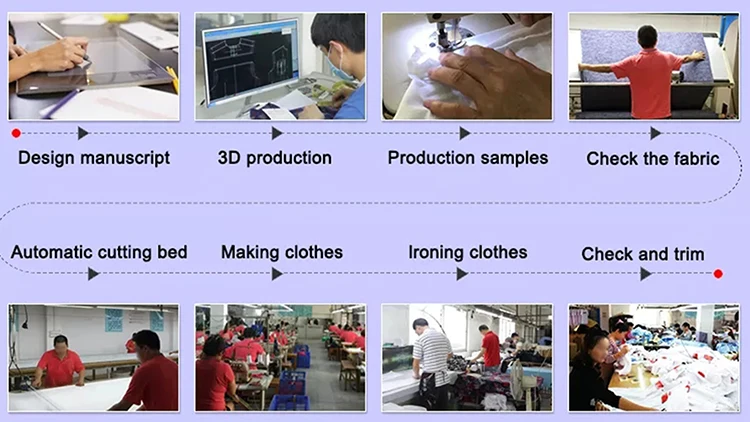 Design manuscript

3D production

Production samples

Check the fabric

Automatic cutting bed

Making clothes

Ironing clothes

Check and trim