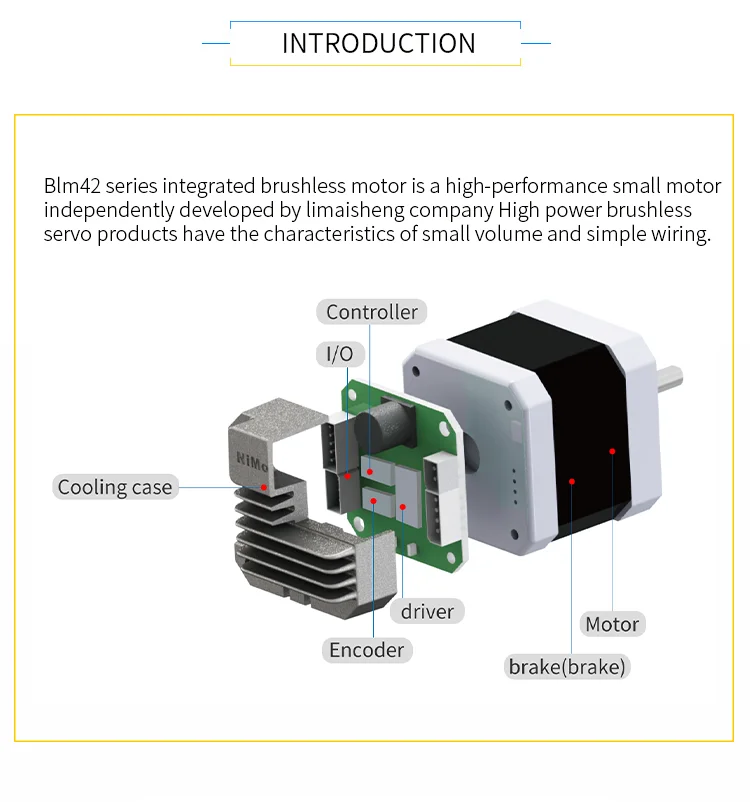 INTRODUCTION

Blm42 series integrated brushless motor is a high-performance small motor independently developed by limaisheng company High power brushless servo products have the characteristics of small volume and simple wiring.

Controller

I/O

NiMo

Cooling case

driver

Encoder

Motor

brake(brake)