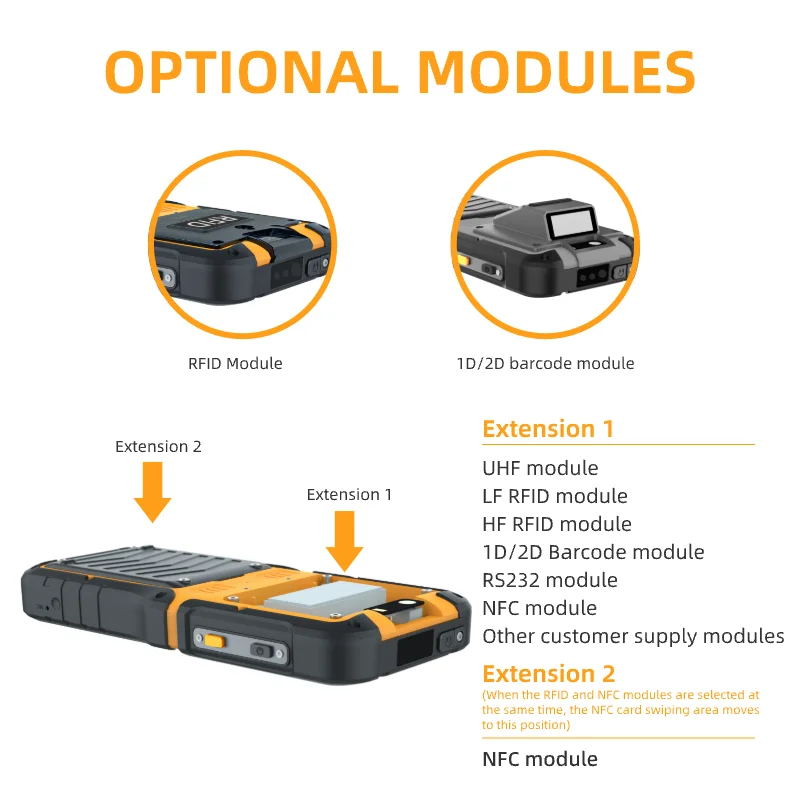 OPTIONAL MODULES

RFID

RFID Module

1D/2D barcode module

Extension 2

Extension 1

Extension 1

UHF module
LF RFID module
HF RFID module
1D/2D Barcode module
RS232 module
NFC module
Other customer supply modules

Extension 2
(When the RFID and NFC modules are selected at the same time, the NFC card swiping area moves to this position)

NFC module