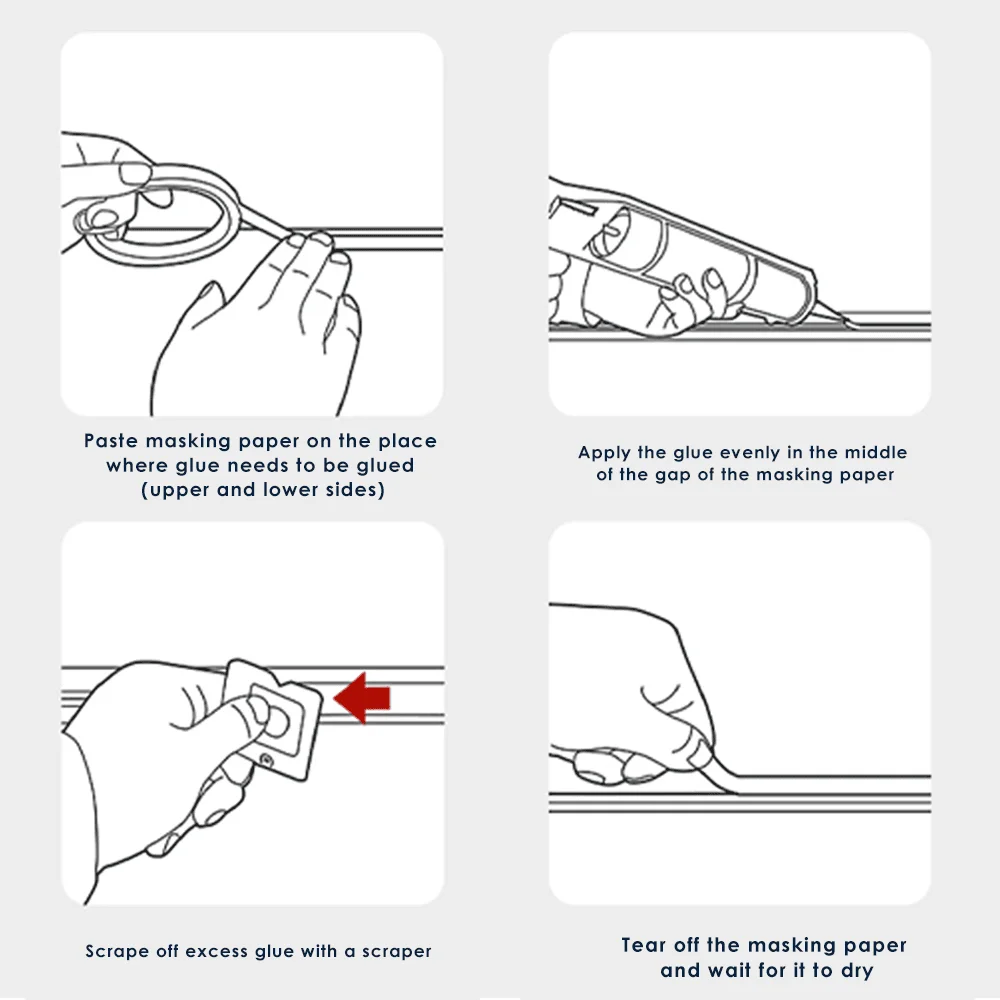 Paste masking paper on the place where glue needs to be glued (upper and lower sides)

Apply the glue evenly in the middle of the gap of the masking paper

Scrape off excess glue with a scraper

Tear off the masking paper and wait for it to dry