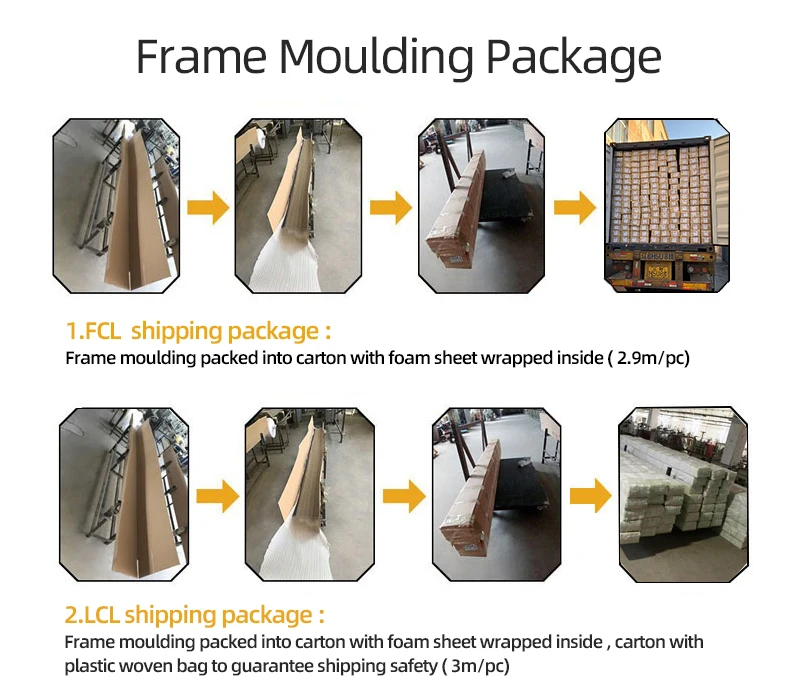 Frame Moulding Package

1.FCL shipping package :
Frame moulding packed into carton with foam sheet wrapped inside ( 2.9m/pc)

2.LCL shipping package :
Frame moulding packed into carton with foam sheet wrapped inside , carton with plastic woven bag to guarantee shipping safety ( 3m/pc)