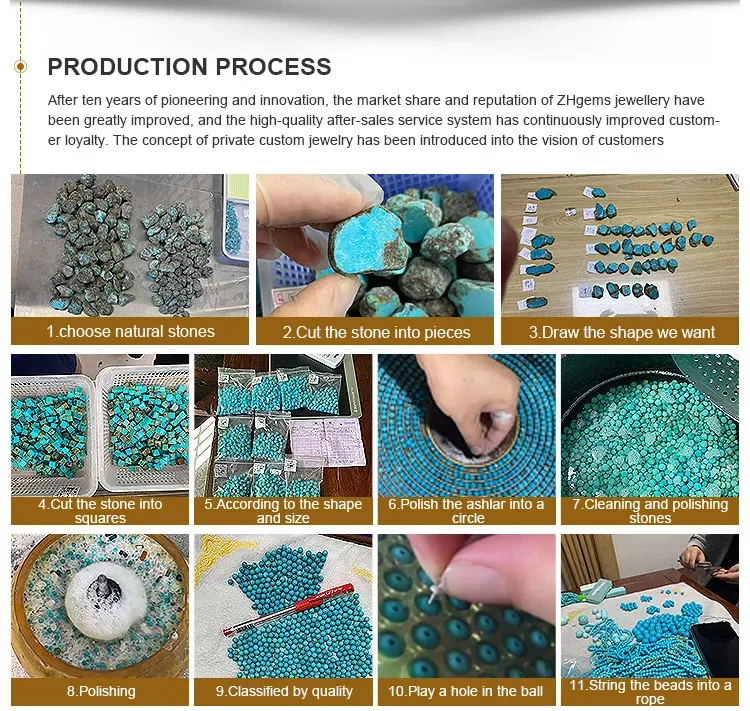 PRODUCTION PROCESS

After ten years of pioneering and innovation, the market share and reputation of ZHgems jewellery have been greatly improved, and the high-quality after-sales service system has continuously improved customer loyalty. The concept of private custom jewelry has been introduced into the vision of customers

1.choose natural stones

2.Cut the stone into pieces

3.Draw the shape we want

4.Cut the stone into squares

5.According to the shape and size

6.Polish the ashlar into a circle

7.Cleaning and polishing stones

8.Polishing

9.Classified by quality

10.Play a hole in the ball

11.String the beads into a rope