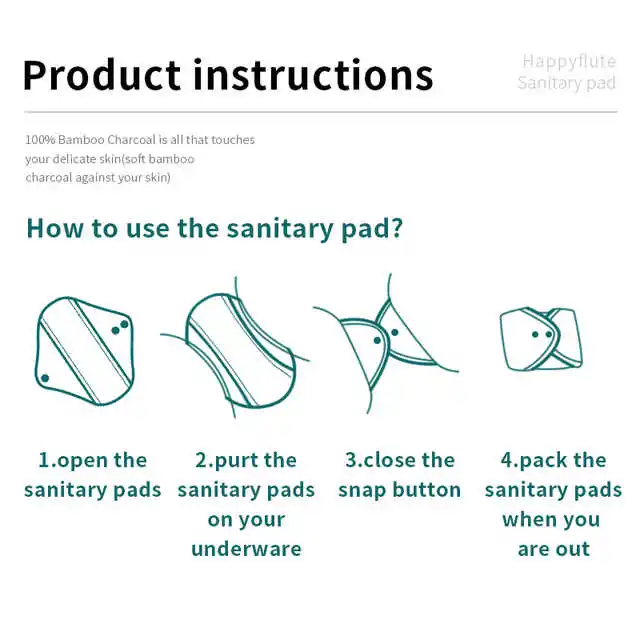 Product instructions

Happyflute
Sanitary pad

100% Bamboo Charcoal is all that touches your delicate skin(soft bamboo charcoal against your skin)

How to use the sanitary pad?

1.open the sanitary pads

2.purt the sanitary pads on your underware

3.close the snap button

4.pack the sanitary pads when you are out