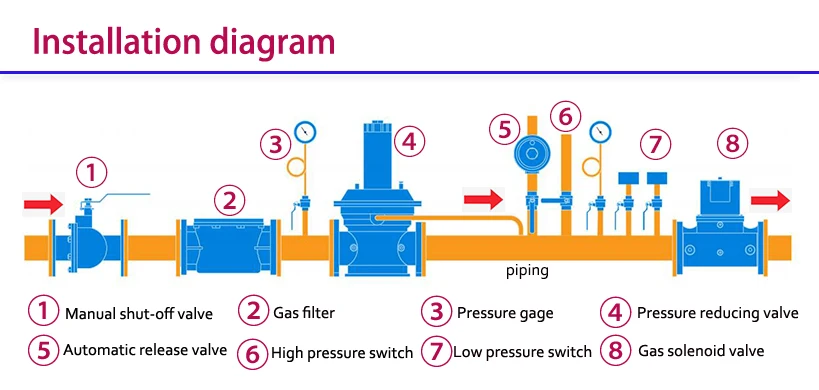 Installation diagram

1 2 3 4 5 6 7 8

piping

1 Manual shut-off valve
2 Gas filter
3 Pressure gage
4 Pressure reducing valve
5 Automatic release valve
6 High pressure switch
7 Low pressure switch
8 Gas solenoid valve