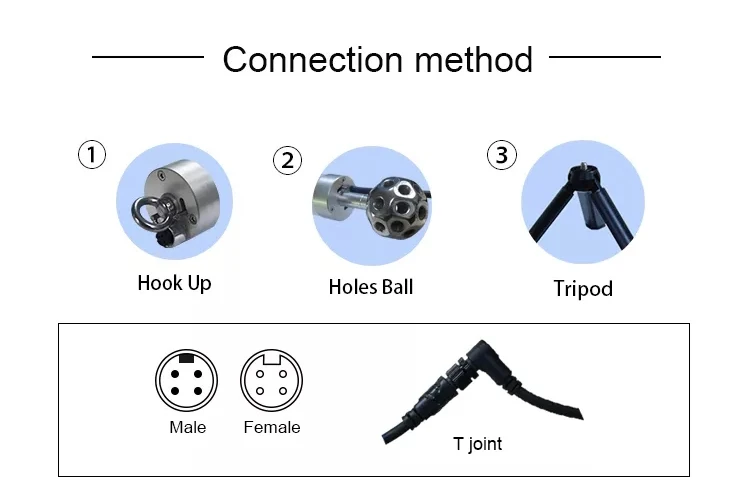 Connection method

①
Hook Up

②
Holes Ball

③
Tripod

Male Female

T joint