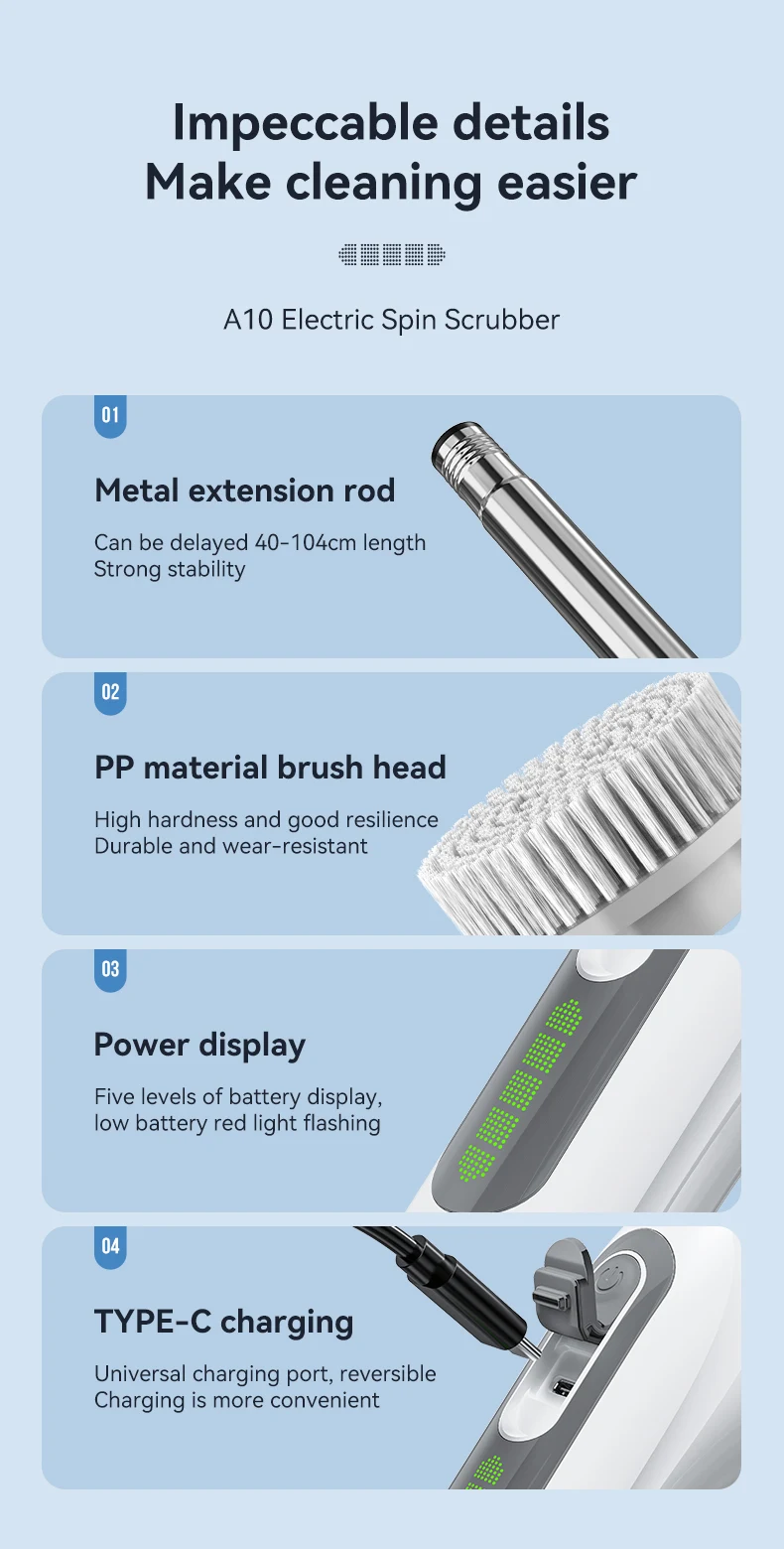 Impeccable details
Make cleaning easier

A10 Electric Spin Scrubber

01

Metal extension rod

Can be delayed 40-104cm length
Strong stability

02

PP material brush head

High hardness and good resilience
Durable and wear-resistant

03

Power display

Five levels of battery display,
low battery red light flashing

04

TYPE-C charging

Universal charging port, reversible
Charging is more convenient