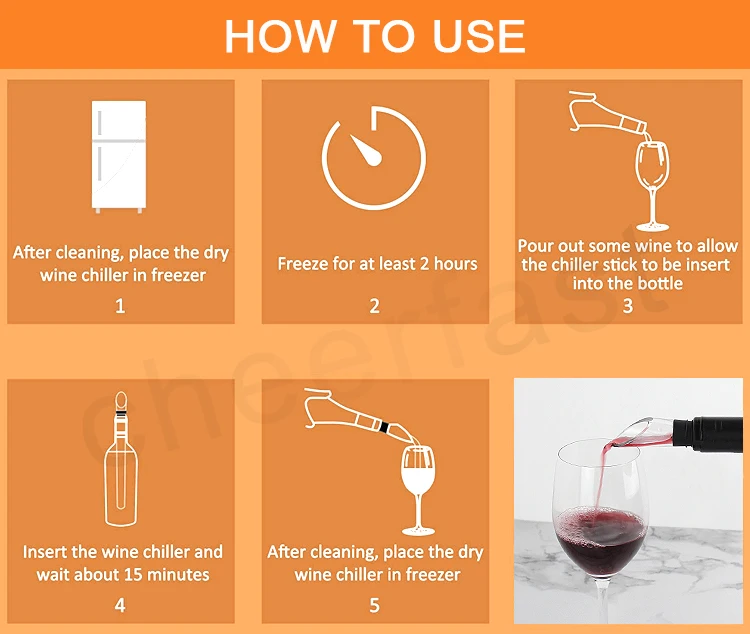 HOW TO USE

After cleaning, place the dry wine chiller in freezer

1

Freeze for at least 2 hours

2

Pour out some wine to allow the chiller stick to be insert into the bottle

3

cheerfast

Insert the wine chiller and wait about 15 minutes

4

After cleaning, place the dry wine chiller in freezer

5