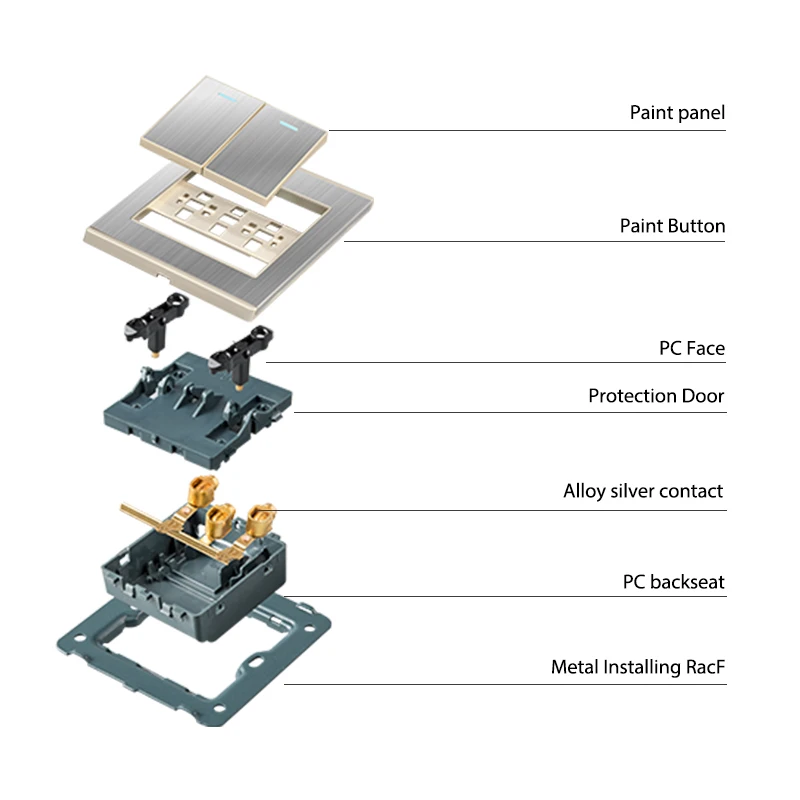 Paint panel

Paint Button

PC Face

Protection Door

Alloy silver contact

PC backseat

Metal Installing RacF