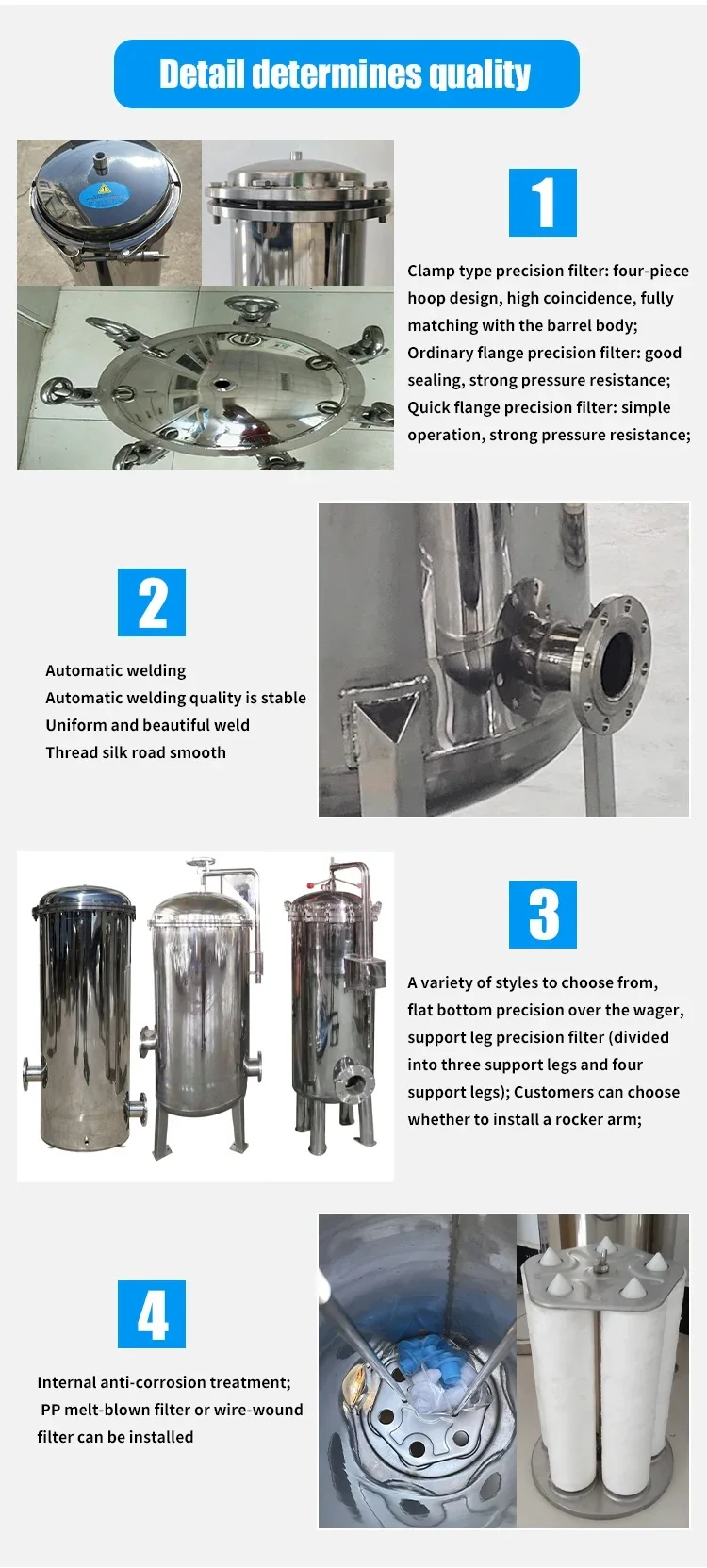 Detail determines quality

1

Clamp type precision filter: four-piece hoop design, high coincidence, fully matching with the barrel body;
Ordinary flange precision filter: good sealing, strong pressure resistance;
Quick flange precision filter: simple operation, strong pressure resistance;

2

Automatic welding
Automatic welding quality is stable
Uniform and beautiful weld
Thread silk road smooth

3

A variety of styles to choose from, flat bottom precision over the wager, support leg precision filter (divided into three support legs and four support legs); Customers can choose whether to install a rocker arm;

4

Internal anti-corrosion treatment;
PP melt-blown filter or wire-wound filter can be installed