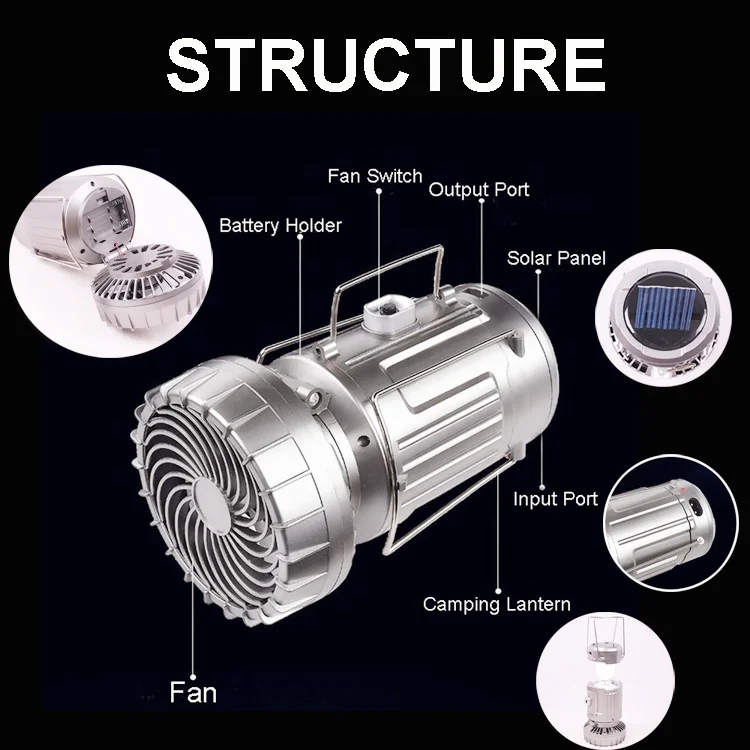 STRUCTURE

Fan Switch

Output Port

Battery Holder

Solar Panel

Input Port

Camping Lantern

Fan