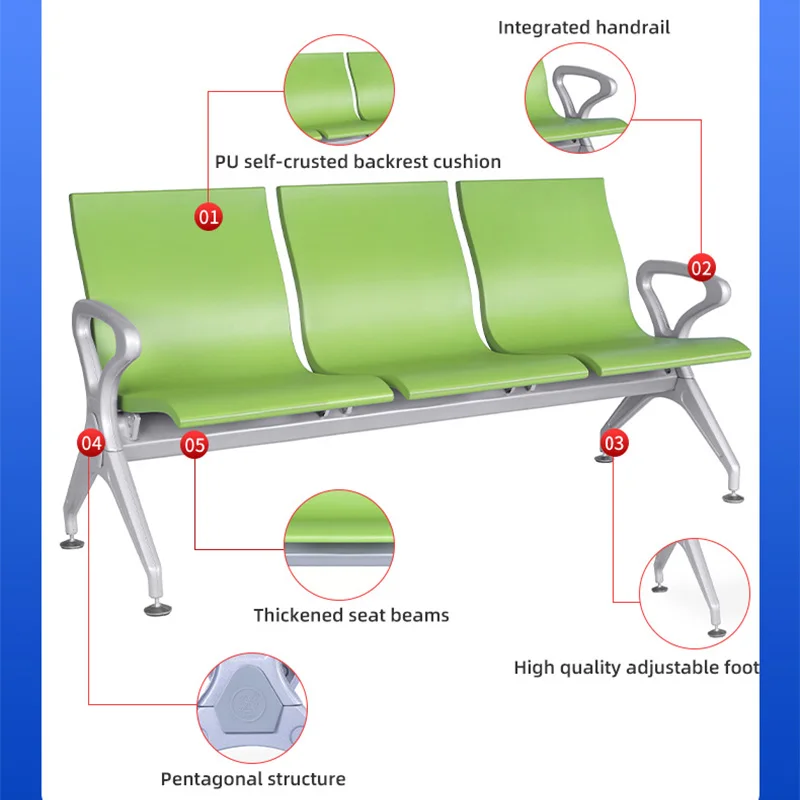 Integrated handrail

PU self-crusted backrest cushion

01

02

04

05

03

Thickened seat beams

High quality adjustable foot

Pentagonal structure