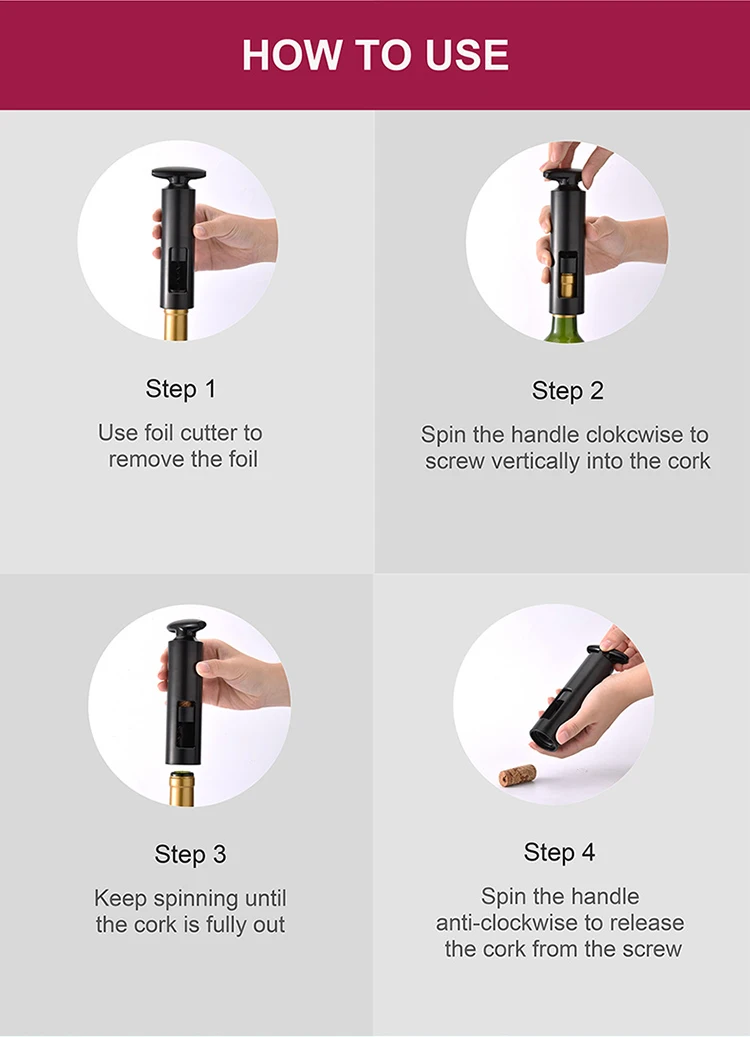 HOW TO USE

Step 1

Use foil cutter to remove the foil

Step 2

Spin the handle clokcwise to screw vertically into the cork

Step 3

Keep spinning until the cork is fully out

Step 4

Spin the handle anti-clockwise to release the cork from the screw