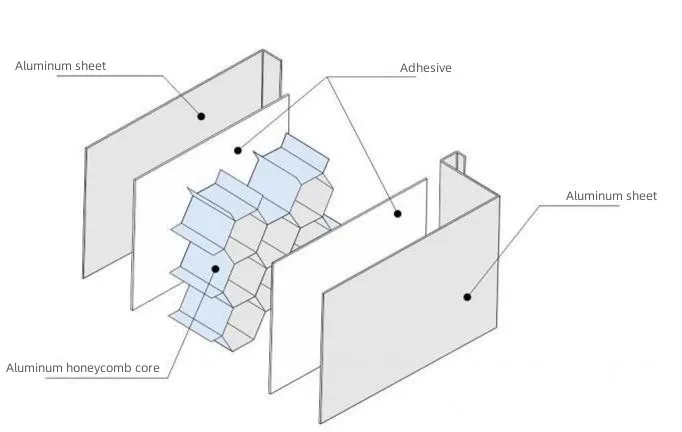 Aluminum sheet

Adhesive

Aluminum sheet

Aluminum honeycomb core