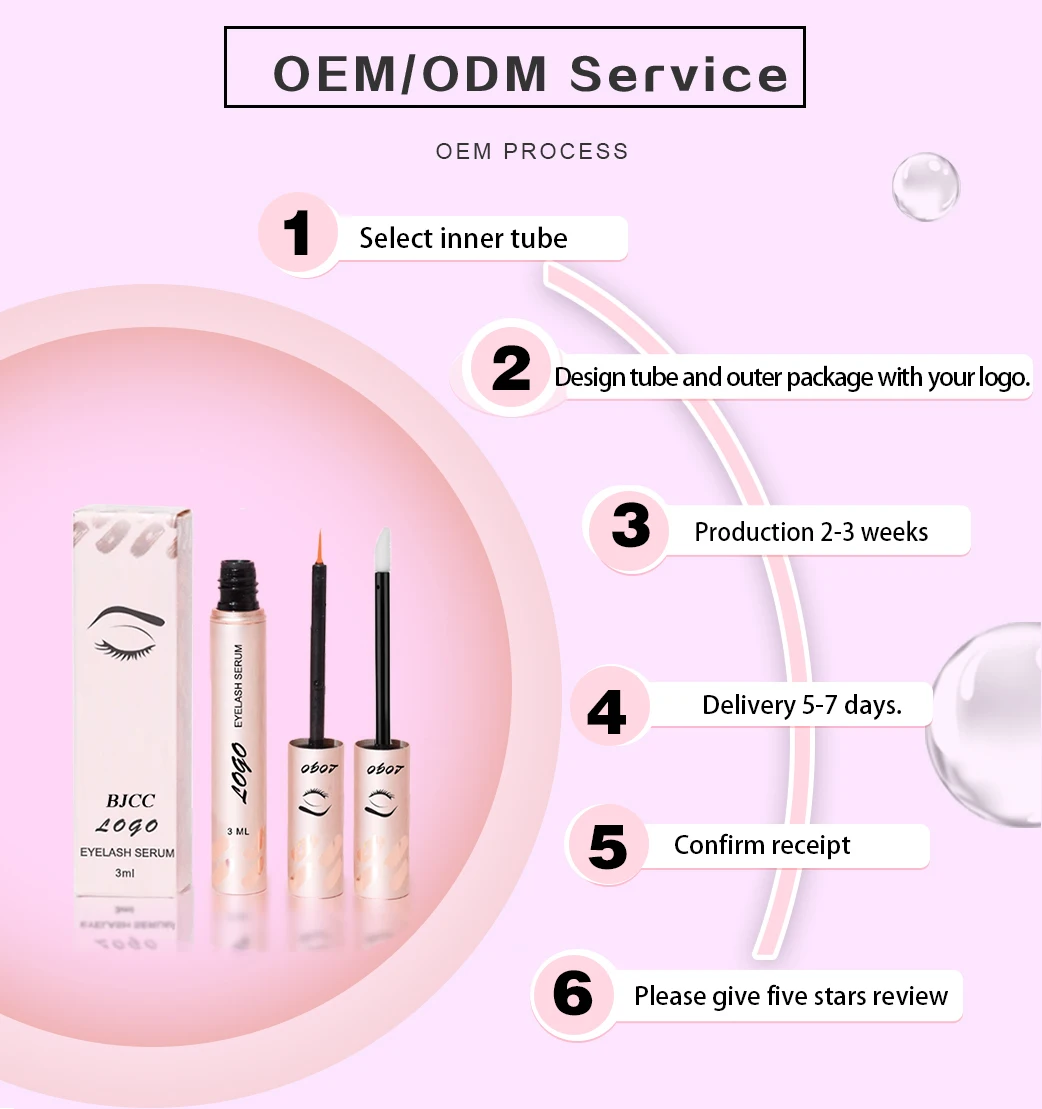 OEM/ODM Service

OEM PROCESS

1 Select inner tube

2 Design tube and outer package with your logo.

3 Production 2-3 weeks

4 Delivery 5-7 days.

5 Confirm receipt

6 Please give five stars review

BJCC
LOGO
EYELASH SERUM
3ml

LOGO
EYELASH SERUM
3 ML

LOGO

LOGO