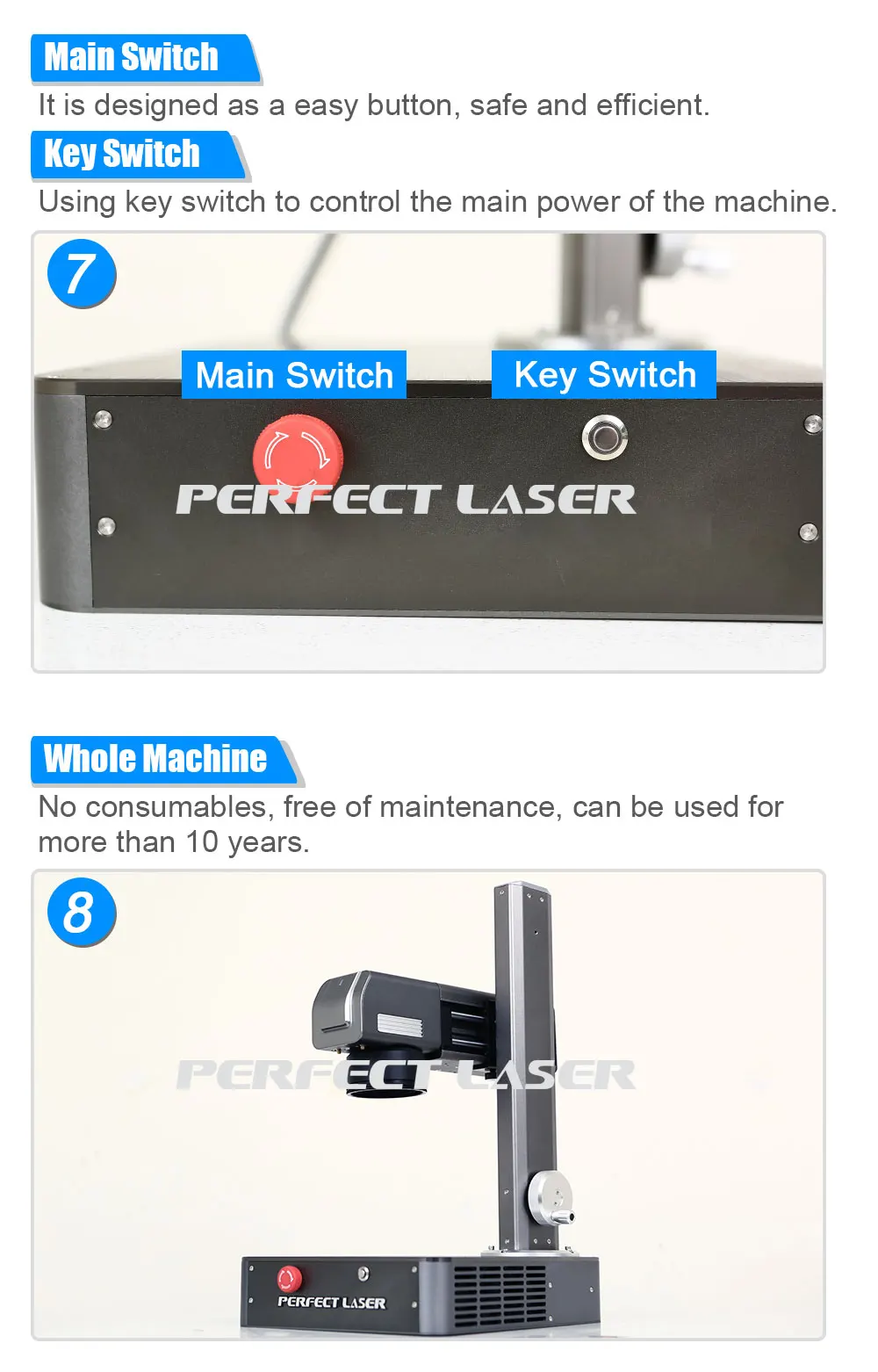 Main Switch

It is designed as a easy button, safe and efficient.

Key Switch

Using key switch to control the main power of the machine.

7

Main Switch

Key Switch

PERFECT LASER

Whole Machine

No consumables, free of maintenance, can be used for more than 10 years.

8

PERFECT LASER

PERFECT LASER