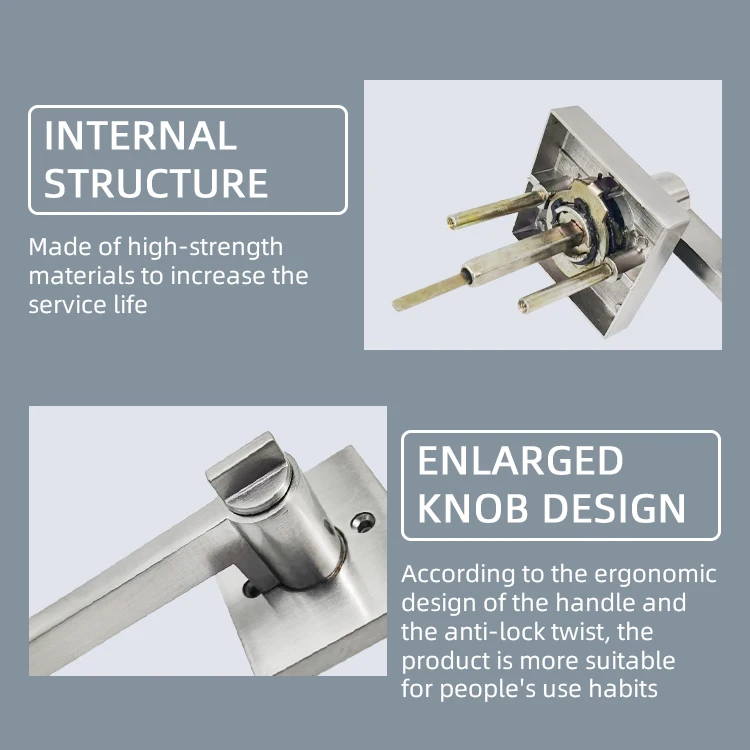 INTERNAL STRUCTURE

Made of high-strength materials to increase the service life

ENLARGED KNOB DESIGN

According to the ergonomic design of the handle and the anti-lock twist, the product is more suitable for people's use habits