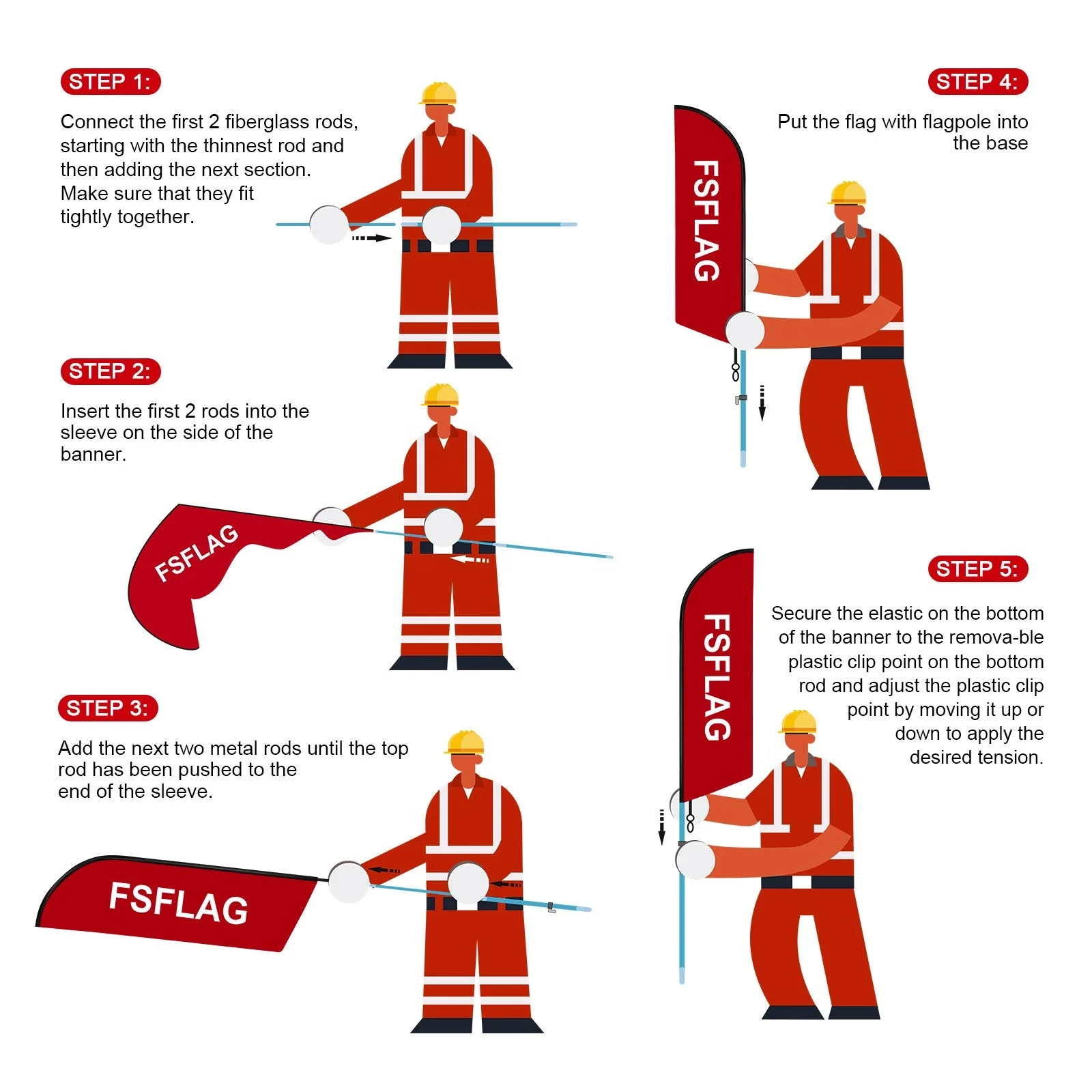 STEP 1:

Connect the first 2 fiberglass rods, starting with the thinnest rod and then adding the next section. Make sure that they fit tightly together.

STEP 2:

Insert the first 2 rods into the sleeve on the side of the banner.

FSFLAG

STEP 3:

Add the next two metal rods until the top rod has been pushed to the end of the sleeve.

FSFLAG

STEP 4:

Put the flag with flagpole into the base

FSFLAG

STEP 5:

Secure the elastic on the bottom of the banner to the remova-ble plastic clip point on the bottom rod and adjust the plastic clip point by moving it up or down to apply the desired tension.

FSFLAG