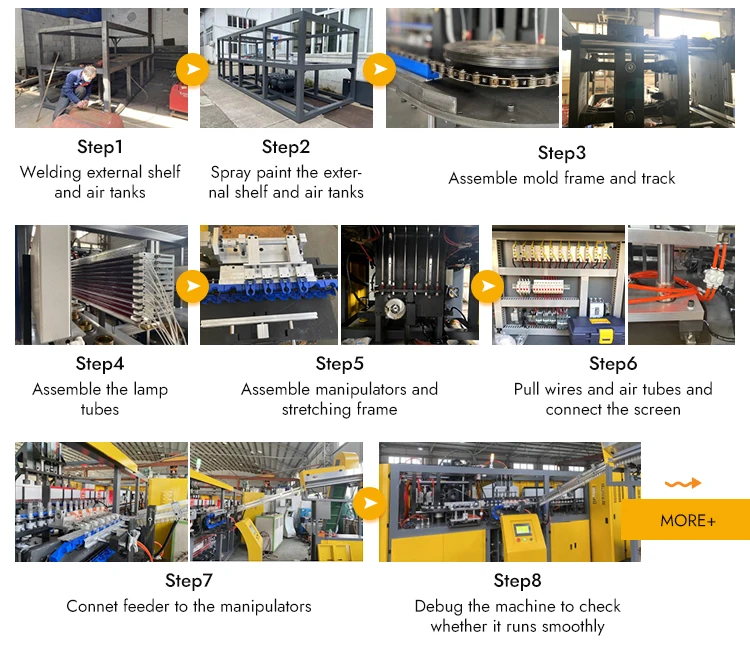 Step1
Welding external shelf and air tanks

Step2
Spray paint the external shelf and air tanks

Step3
Assemble mold frame and track

Step4
Assemble the lamp tubes

Step5
Assemble manipulators and stretching frame

Step6
Pull wires and air tubes and connect the screen

Step7
Connet feeder to the manipulators

Step8
Debug the machine to check whether it runs smoothly

MORE+