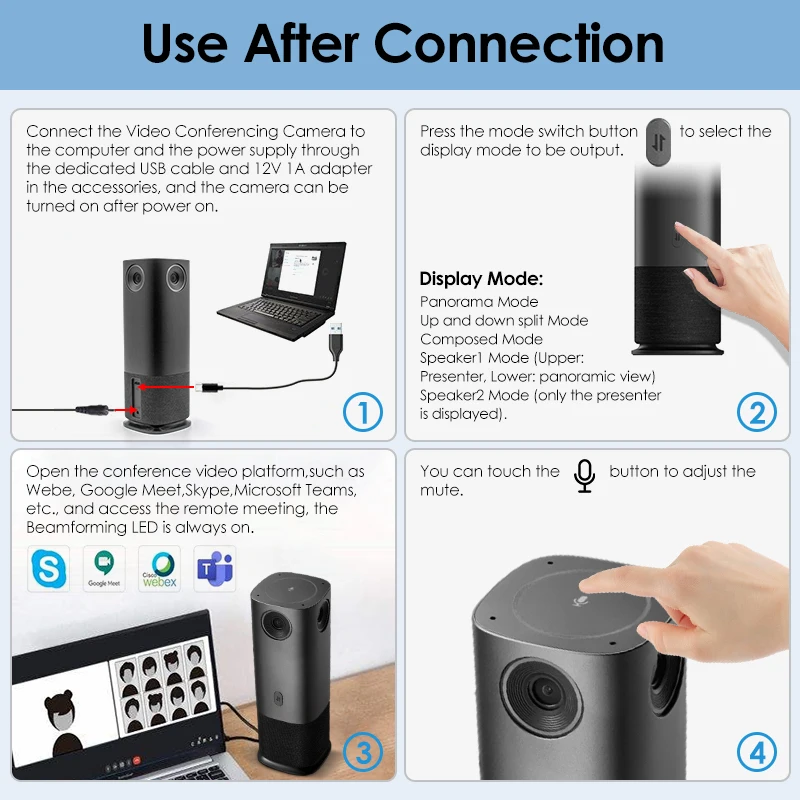 Use After Connection

Connect the Video Conferencing Camera to the computer and the power supply through the dedicated USB cable and 12V 1A adapter in the accessories, and the camera can be turned on after power on.

①

Press the mode switch button to select the display mode to be output.

Display Mode:
Panorama Mode
Up and down split Mode
Composed Mode
Speaker1 Mode (Upper: Presenter, Lower: panoramic view)
Speaker2 Mode (only the presenter is displayed).

②

Open the conference video platform,such as Webe, Google Meet,Skype,Microsoft Teams, etc., and access the remote meeting, the Beamforming LED is always on.

Google Meet
Cisco webex

③

You can touch the button to adjust the mute.

④