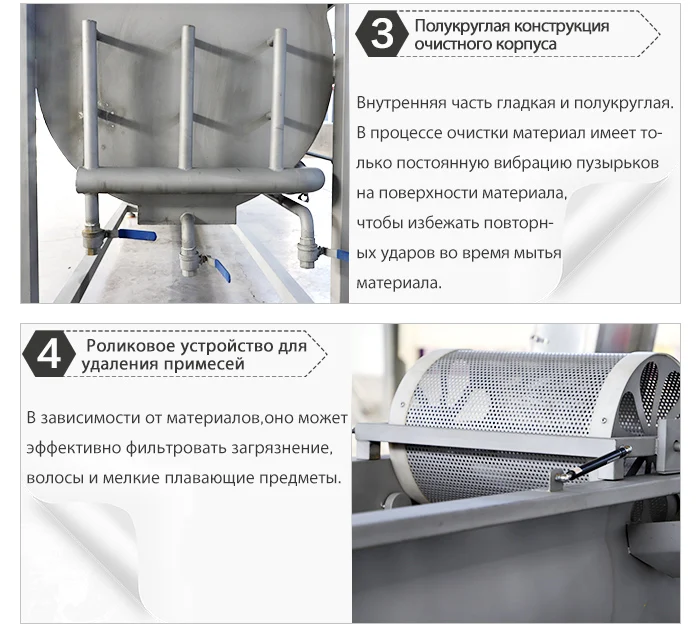 3 Полукруглая конструкция очистного корпуса

Внутренняя часть гладкая и полукруглая. В процессе очистки материал имеет только постоянную вибрацию пузырьков на поверхности материала, чтобы избежать повторных ударов во время мытья материала.

4 Роликовое устройство для удаления примесей

В зависимости от материалов,оно может эффективно фильтровать загрязнение, волосы и мелкие плавающие предметы.