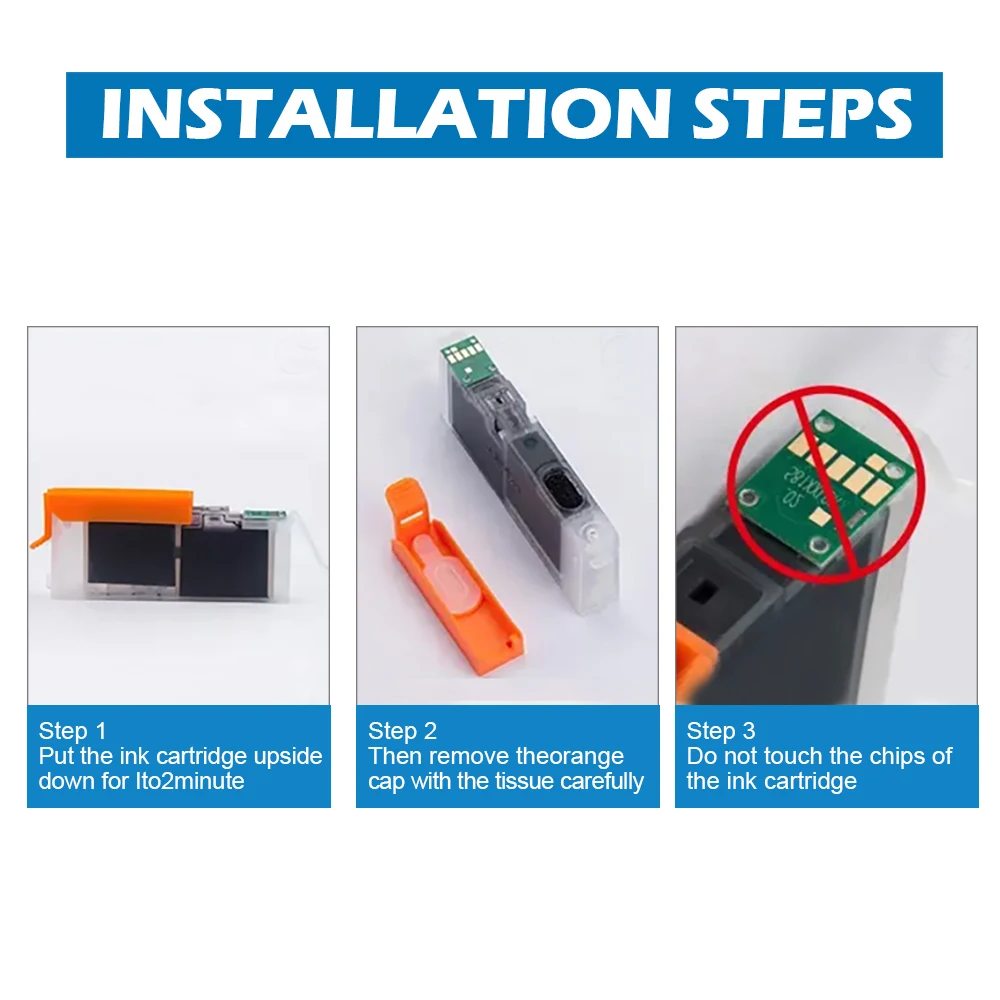 INSTALLATION STEPS

Step 1
Put the ink cartridge upside down for Ito2minute

Step 2
Then remove theorange cap with the tissue carefully

Step 3
Do not touch the chips of the ink cartridge