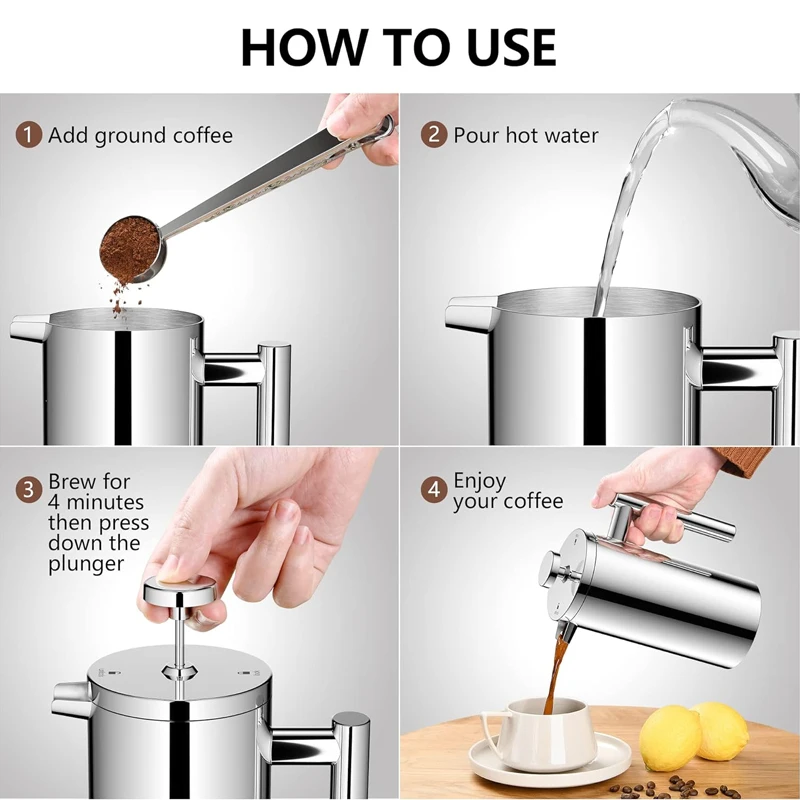 HOW TO USE

1 Add ground coffee

2 Pour hot water

3 Brew for 4 minutes then press down the plunger

4 Enjoy your coffee