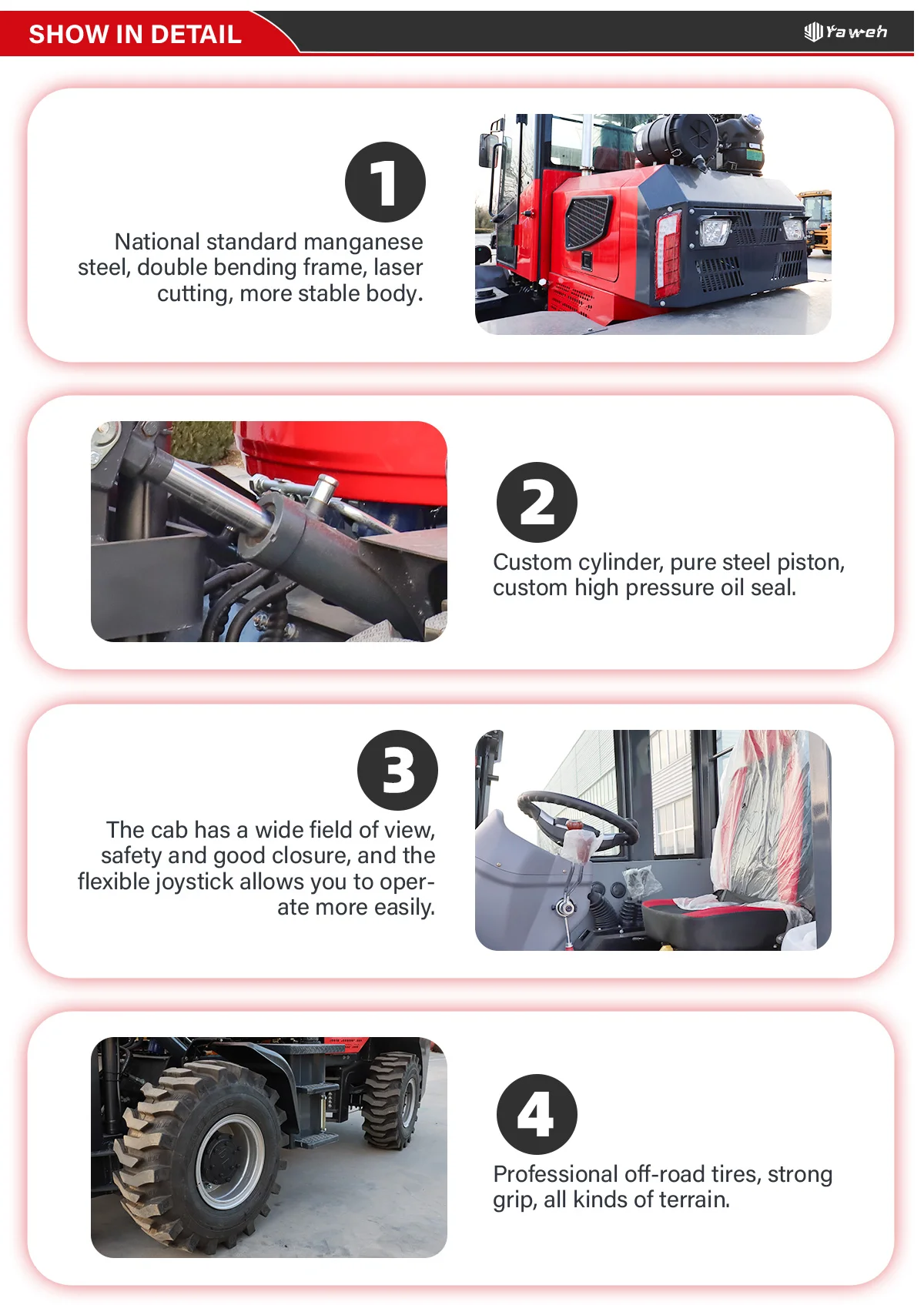 SHOW IN DETAIL

Yaweh

1

National standard manganese steel, double bending frame, laser cutting, more stable body.

2

Custom cylinder, pure steel piston, custom high pressure oil seal.

3

The cab has a wide field of view, safety and good closure, and the flexible joystick allows you to operate more easily.

4

Professional off-road tires, strong grip, all kinds of terrain.