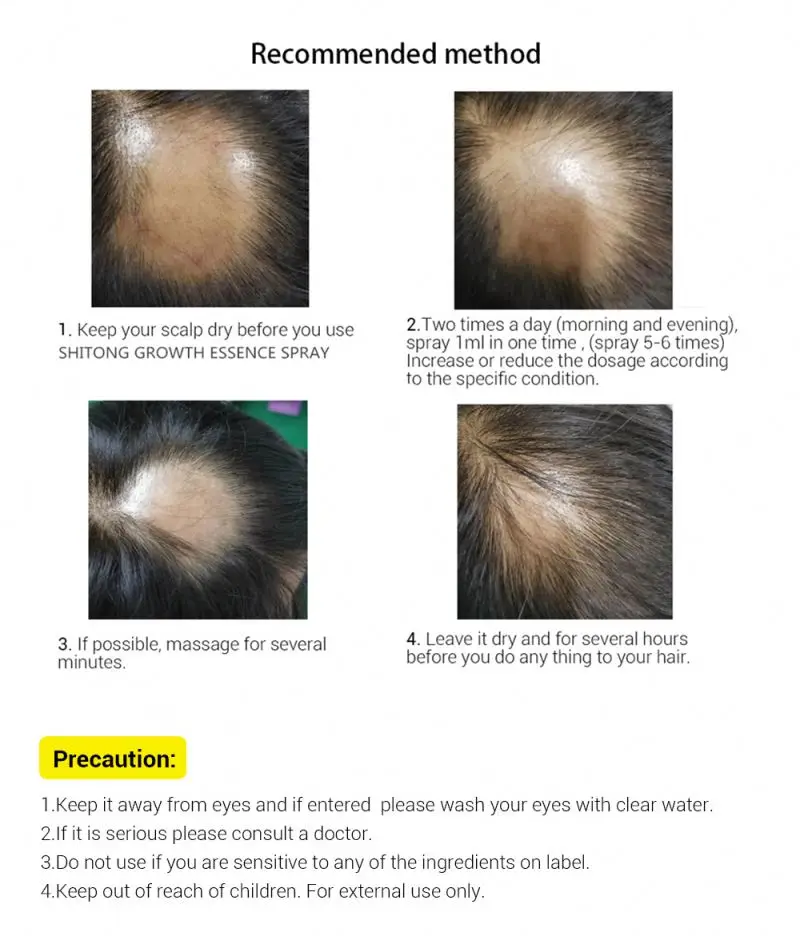 Recommended method

1. Keep your scalp dry before you use SHITONG GROWTH ESSENCE SPRAY

2.Two times a day (morning and evening), spray 1ml in one time , (spray 5-6 times) Increase or reduce the dosage according to the specific condition.

3. If possible, massage for several minutes.

4. Leave it dry and for several hours before you do any thing to your hair.

Precaution:

1.Keep it away from eyes and if entered  please wash your eyes with clear water.
2.If it is serious please consult a doctor.
3.Do not use if you are sensitive to any of the ingredients on label.
4.Keep out of reach of children. For external use only.