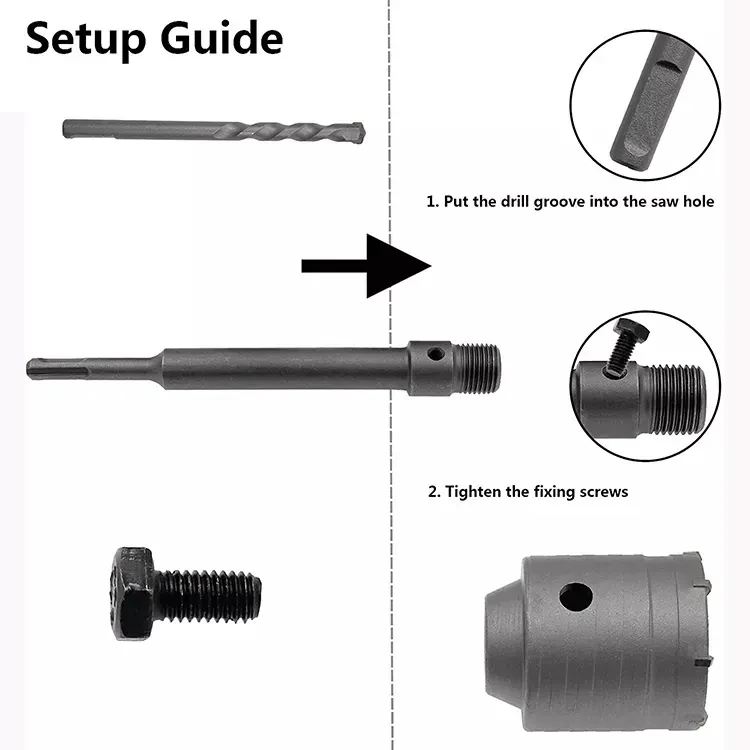 Setup Guide

1. Put the drill groove into the saw hole

2. Tighten the fixing screws